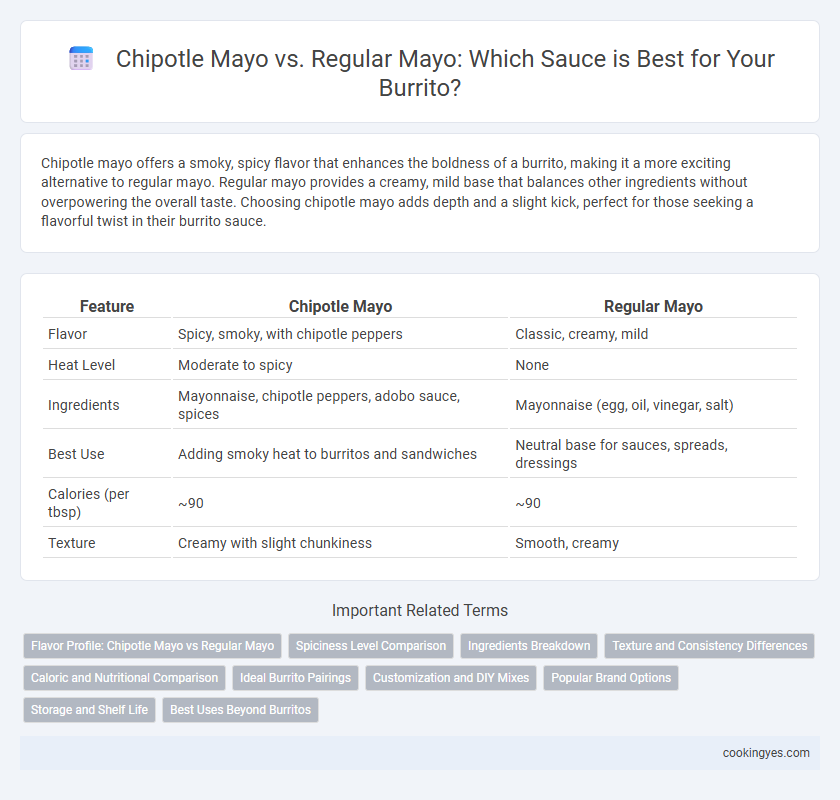 Chipotle Mayo vs. Regular Mayo: Which Sauce is Best for Your Burrito?

Chipotle mayo offers a smoky, spicy flavor that enhances the boldness of a burrito, making it a more exciting alternative to regular mayo. Regular mayo provides a creamy, mild base that balances other ingredients without overpowering the overall taste. Choosing chipotle mayo adds depth and a slight kick, perfect for those seeking a flavorful twist in their burrito sauce.

| Feature | Chipotle Mayo | Regular Mayo |
|---|---|---|
| Flavor | Spicy, smoky, with chipotle peppers | Classic, creamy, mild |
| Heat Level | Moderate to spicy | None |
| Ingredients | Mayonnaise, chipotle peppers, adobo sauce, spices | Mayonnaise (egg, oil, vinegar, salt) |
| Best Use | Adding smoky heat to burritos and sandwiches | Neutral base for sauces, spreads, dressings |
| Calories (per tbsp) | ~90 | ~90 |
| Texture | Creamy with slight chunkiness | Smooth, creamy |

Important Related Terms

Flavor Profile: Chipotle Mayo vs Regular Mayo
Spiciness Level Comparison
Ingredients Breakdown
Texture and Consistency Differences
Caloric and Nutritional Comparison
Ideal Burrito Pairings
Customization and DIY Mixes
Popular Brand Options
Storage and Shelf Life
Best Uses Beyond Burritos

cookingyes.com