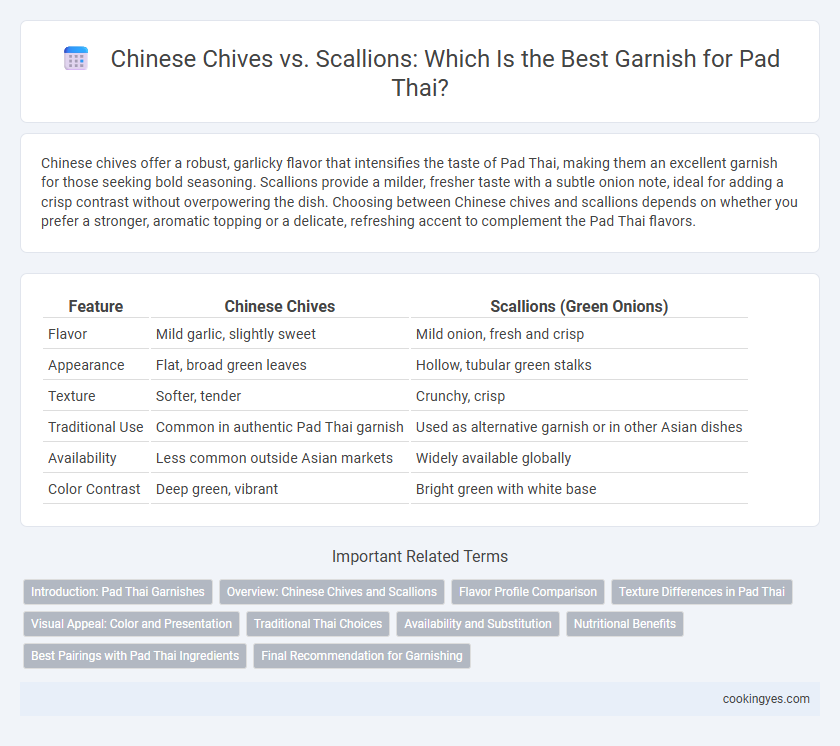 Chinese Chives vs. Scallions: Which Is the Best Garnish for Pad Thai?

Chinese chives offer a robust, garlicky flavor that intensifies the taste of Pad Thai, making them an excellent garnish for those seeking bold seasoning. Scallions provide a milder, fresher taste with a subtle onion note, ideal for adding a crisp contrast without overpowering the dish. Choosing between Chinese chives and scallions depends on whether you prefer a stronger, aromatic topping or a delicate, refreshing accent to complement the Pad Thai flavors.

| Feature | Chinese Chives | Scallions (Green Onions) |
|---|---|---|
| Flavor | Mild garlic, slightly sweet | Mild onion, fresh and crisp |
| Appearance | Flat, broad green leaves | Hollow, tubular green stalks |
| Texture | Softer, tender | Crunchy, crisp |
| Traditional Use | Common in authentic Pad Thai garnish | Used as alternative garnish or in other Asian dishes |
| Availability | Less common outside Asian markets | Widely available globally |
| Color Contrast | Deep green, vibrant | Bright green with white base |

Important Related Terms

Introduction: Pad Thai Garnishes
Overview: Chinese Chives and Scallions
Flavor Profile Comparison
Texture Differences in Pad Thai
Visual Appeal: Color and Presentation
Traditional Thai Choices
Availability and Substitution
Nutritional Benefits
Best Pairings with Pad Thai Ingredients
Final Recommendation for Garnishing

cookingyes.com