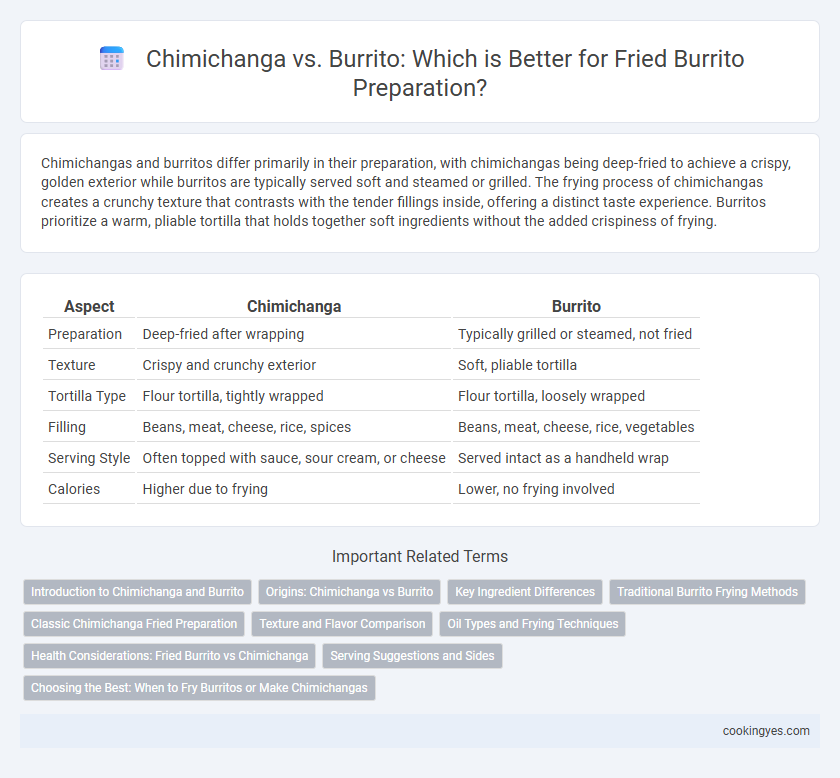 Chimichanga vs. Burrito: Which is Better for Fried Burrito Preparation?

Chimichangas and burritos differ primarily in their preparation, with chimichangas being deep-fried to achieve a crispy, golden exterior while burritos are typically served soft and steamed or grilled. The frying process of chimichangas creates a crunchy texture that contrasts with the tender fillings inside, offering a distinct taste experience. Burritos prioritize a warm, pliable tortilla that holds together soft ingredients without the added crispiness of frying.

| Aspect | Chimichanga | Burrito |
|---|---|---|
| Preparation | Deep-fried after wrapping | Typically grilled or steamed, not fried |
| Texture | Crispy and crunchy exterior | Soft, pliable tortilla |
| Tortilla Type | Flour tortilla, tightly wrapped | Flour tortilla, loosely wrapped |
| Filling | Beans, meat, cheese, rice, spices | Beans, meat, cheese, rice, vegetables |
| Serving Style | Often topped with sauce, sour cream, or cheese | Served intact as a handheld wrap |
| Calories | Higher due to frying | Lower, no frying involved |

Important Related Terms

Introduction to Chimichanga and Burrito
Origins: Chimichanga vs Burrito
Key Ingredient Differences
Traditional Burrito Frying Methods
Classic Chimichanga Fried Preparation
Texture and Flavor Comparison
Oil Types and Frying Techniques
Health Considerations: Fried Burrito vs Chimichanga
Serving Suggestions and Sides
Choosing the Best: When to Fry Burritos or Make Chimichangas

cookingyes.com