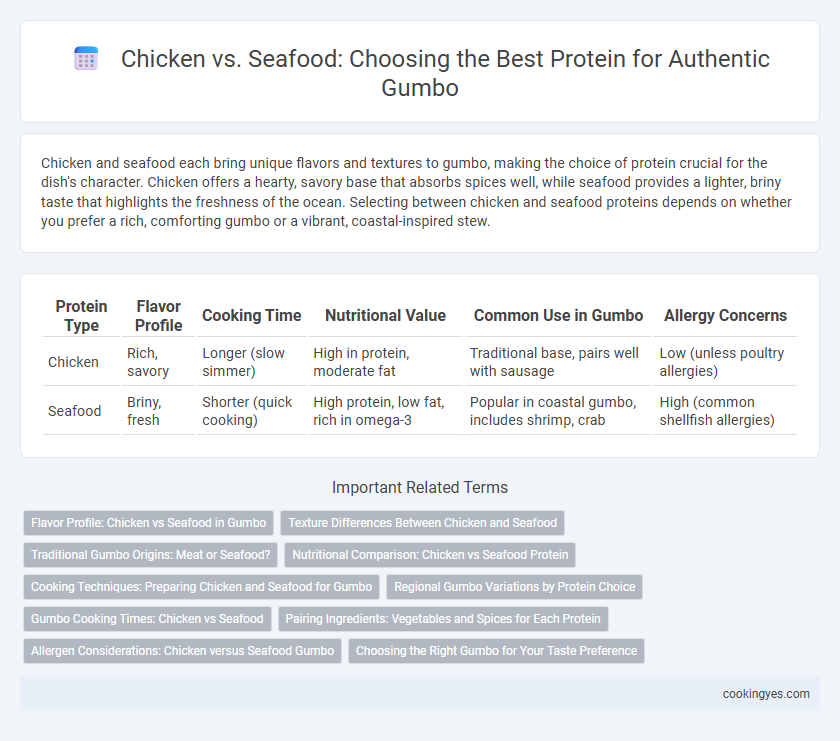 Chicken vs. Seafood: Choosing the Best Protein for Authentic Gumbo

Chicken and seafood each bring unique flavors and textures to gumbo, making the choice of protein crucial for the dish's character. Chicken offers a hearty, savory base that absorbs spices well, while seafood provides a lighter, briny taste that highlights the freshness of the ocean. Selecting between chicken and seafood proteins depends on whether you prefer a rich, comforting gumbo or a vibrant, coastal-inspired stew.

| Protein Type | Flavor Profile | Cooking Time | Nutritional Value | Common Use in Gumbo | Allergy Concerns |
|---|---|---|---|---|---|
| Chicken | Rich, savory | Longer (slow simmer) | High in protein, moderate fat | Traditional base, pairs well with sausage | Low (unless poultry allergies) |
| Seafood | Briny, fresh | Shorter (quick cooking) | High protein, low fat, rich in omega-3 | Popular in coastal gumbo, includes shrimp, crab | High (common shellfish allergies) |

Important Related Terms

Flavor Profile: Chicken vs Seafood in Gumbo
Texture Differences Between Chicken and Seafood
Traditional Gumbo Origins: Meat or Seafood?
Nutritional Comparison: Chicken vs Seafood Protein
Cooking Techniques: Preparing Chicken and Seafood for Gumbo
Regional Gumbo Variations by Protein Choice
Gumbo Cooking Times: Chicken vs Seafood
Pairing Ingredients: Vegetables and Spices for Each Protein
Allergen Considerations: Chicken versus Seafood Gumbo
Choosing the Right Gumbo for Your Taste Preference

cookingyes.com