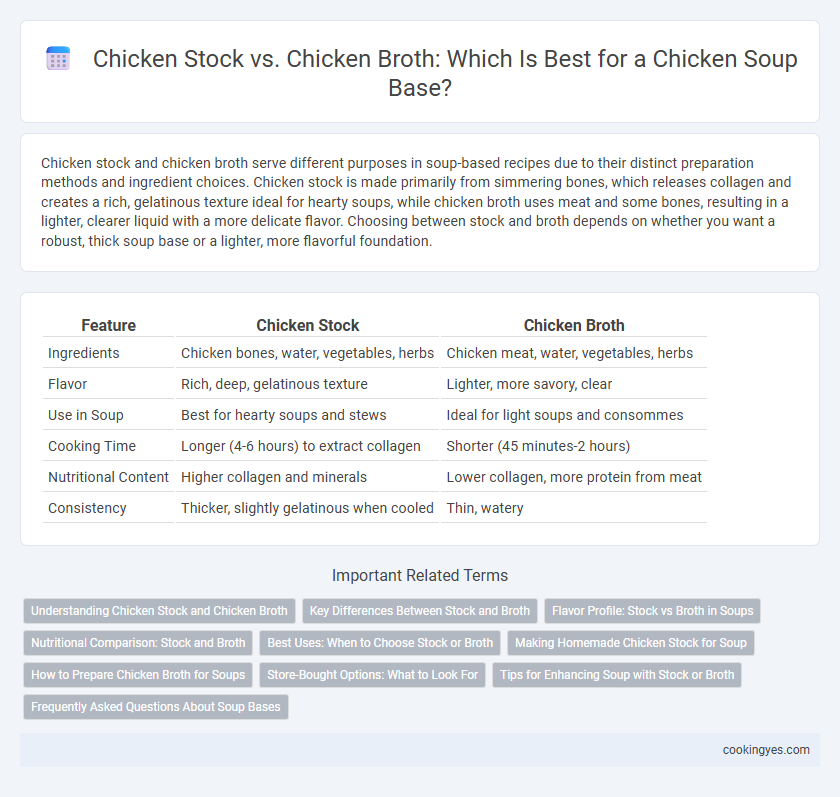 Chicken Stock vs. Chicken Broth: Which Is Best for a Chicken Soup Base?

Chicken stock and chicken broth serve different purposes in soup-based recipes due to their distinct preparation methods and ingredient choices. Chicken stock is made primarily from simmering bones, which releases collagen and creates a rich, gelatinous texture ideal for hearty soups, while chicken broth uses meat and some bones, resulting in a lighter, clearer liquid with a more delicate flavor. Choosing between stock and broth depends on whether you want a robust, thick soup base or a lighter, more flavorful foundation.

| Feature | Chicken Stock | Chicken Broth |
|---|---|---|
| Ingredients | Chicken bones, water, vegetables, herbs | Chicken meat, water, vegetables, herbs |
| Flavor | Rich, deep, gelatinous texture | Lighter, more savory, clear |
| Use in Soup | Best for hearty soups and stews | Ideal for light soups and consommes |
| Cooking Time | Longer (4-6 hours) to extract collagen | Shorter (45 minutes-2 hours) |
| Nutritional Content | Higher collagen and minerals | Lower collagen, more protein from meat |
| Consistency | Thicker, slightly gelatinous when cooled | Thin, watery |

Important Related Terms

Understanding Chicken Stock and Chicken Broth
Key Differences Between Stock and Broth
Flavor Profile: Stock vs Broth in Soups
Nutritional Comparison: Stock and Broth
Best Uses: When to Choose Stock or Broth
Making Homemade Chicken Stock for Soup
How to Prepare Chicken Broth for Soups
Store-Bought Options: What to Look For
Tips for Enhancing Soup with Stock or Broth
Frequently Asked Questions About Soup Bases

cookingyes.com