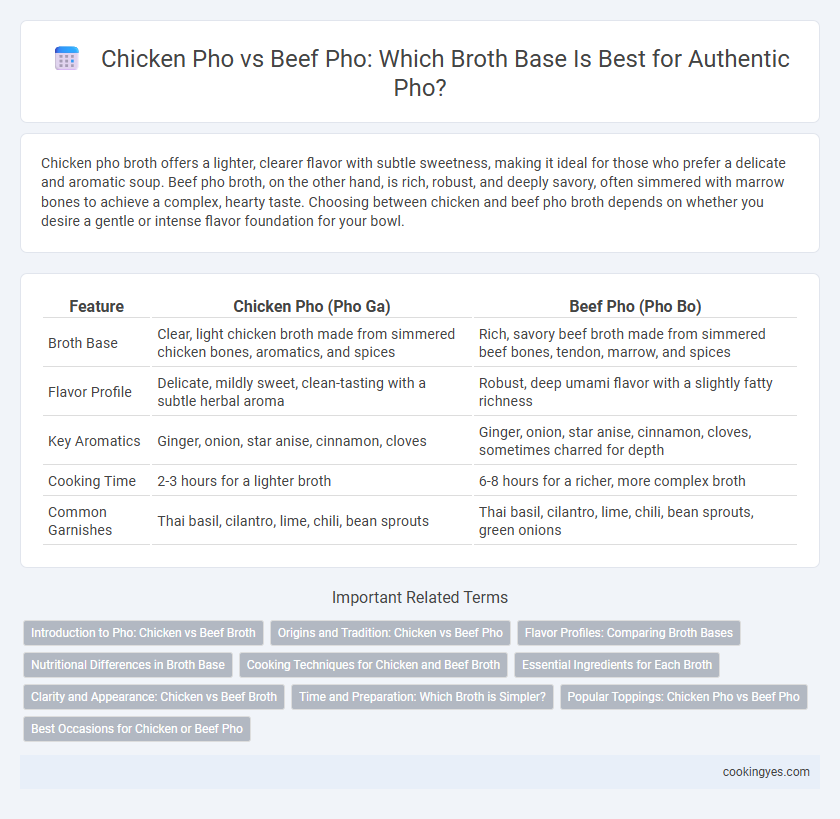 Chicken Pho vs Beef Pho: Which Broth Base Is Best for Authentic Pho?

Chicken pho broth offers a lighter, clearer flavor with subtle sweetness, making it ideal for those who prefer a delicate and aromatic soup. Beef pho broth, on the other hand, is rich, robust, and deeply savory, often simmered with marrow bones to achieve a complex, hearty taste. Choosing between chicken and beef pho broth depends on whether you desire a gentle or intense flavor foundation for your bowl.

| Feature | Chicken Pho (Pho Ga) | Beef Pho (Pho Bo) |
|---|---|---|
| Broth Base | Clear, light chicken broth made from simmered chicken bones, aromatics, and spices | Rich, savory beef broth made from simmered beef bones, tendon, marrow, and spices |
| Flavor Profile | Delicate, mildly sweet, clean-tasting with a subtle herbal aroma | Robust, deep umami flavor with a slightly fatty richness |
| Key Aromatics | Ginger, onion, star anise, cinnamon, cloves | Ginger, onion, star anise, cinnamon, cloves, sometimes charred for depth |
| Cooking Time | 2-3 hours for a lighter broth | 6-8 hours for a richer, more complex broth |
| Common Garnishes | Thai basil, cilantro, lime, chili, bean sprouts | Thai basil, cilantro, lime, chili, bean sprouts, green onions |

Important Related Terms

Introduction to Pho: Chicken vs Beef Broth
Origins and Tradition: Chicken vs Beef Pho
Flavor Profiles: Comparing Broth Bases
Nutritional Differences in Broth Base
Cooking Techniques for Chicken and Beef Broth
Essential Ingredients for Each Broth
Clarity and Appearance: Chicken vs Beef Broth
Time and Preparation: Which Broth is Simpler?
Popular Toppings: Chicken Pho vs Beef Pho
Best Occasions for Chicken or Beef Pho

cookingyes.com