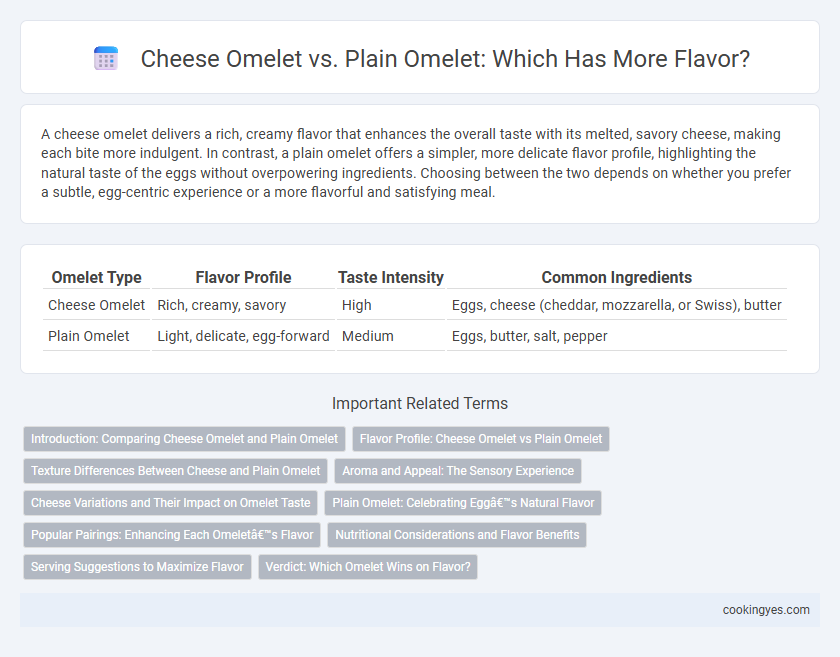 Cheese Omelet vs. Plain Omelet: Which Has More Flavor?

A cheese omelet delivers a rich, creamy flavor that enhances the overall taste with its melted, savory cheese, making each bite more indulgent. In contrast, a plain omelet offers a simpler, more delicate flavor profile, highlighting the natural taste of the eggs without overpowering ingredients. Choosing between the two depends on whether you prefer a subtle, egg-centric experience or a more flavorful and satisfying meal.

| Omelet Type | Flavor Profile | Taste Intensity | Common Ingredients |
|---|---|---|---|
| Cheese Omelet | Rich, creamy, savory | High | Eggs, cheese (cheddar, mozzarella, or Swiss), butter |
| Plain Omelet | Light, delicate, egg-forward | Medium | Eggs, butter, salt, pepper |

Important Related Terms

Introduction: Comparing Cheese Omelet and Plain Omelet
Flavor Profile: Cheese Omelet vs Plain Omelet
Texture Differences Between Cheese and Plain Omelet
Aroma and Appeal: The Sensory Experience
Cheese Variations and Their Impact on Omelet Taste
Plain Omelet: Celebrating Eggâ€™s Natural Flavor
Popular Pairings: Enhancing Each Omeletâ€™s Flavor
Nutritional Considerations and Flavor Benefits
Serving Suggestions to Maximize Flavor
Verdict: Which Omelet Wins on Flavor?

cookingyes.com