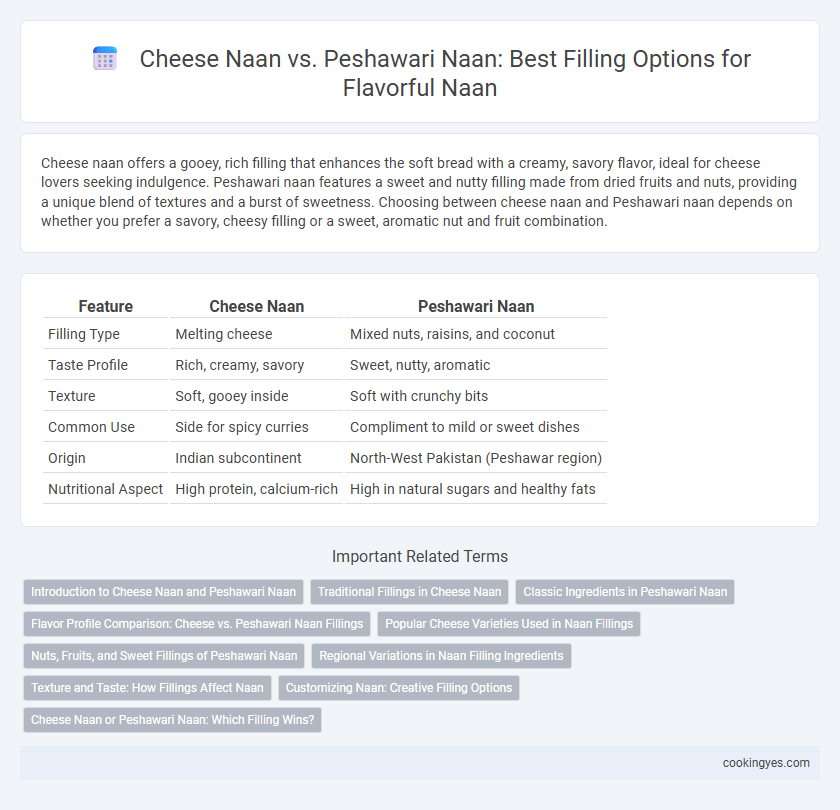 Cheese Naan vs. Peshawari Naan: Best Filling Options for Flavorful Naan

Cheese naan offers a gooey, rich filling that enhances the soft bread with a creamy, savory flavor, ideal for cheese lovers seeking indulgence. Peshawari naan features a sweet and nutty filling made from dried fruits and nuts, providing a unique blend of textures and a burst of sweetness. Choosing between cheese naan and Peshawari naan depends on whether you prefer a savory, cheesy filling or a sweet, aromatic nut and fruit combination.

| Feature | Cheese Naan | Peshawari Naan |
|---|---|---|
| Filling Type | Melting cheese | Mixed nuts, raisins, and coconut |
| Taste Profile | Rich, creamy, savory | Sweet, nutty, aromatic |
| Texture | Soft, gooey inside | Soft with crunchy bits |
| Common Use | Side for spicy curries | Compliment to mild or sweet dishes |
| Origin | Indian subcontinent | North-West Pakistan (Peshawar region) |
| Nutritional Aspect | High protein, calcium-rich | High in natural sugars and healthy fats |

Important Related Terms

Introduction to Cheese Naan and Peshawari Naan
Traditional Fillings in Cheese Naan
Classic Ingredients in Peshawari Naan
Flavor Profile Comparison: Cheese vs. Peshawari Naan Fillings
Popular Cheese Varieties Used in Naan Fillings
Nuts, Fruits, and Sweet Fillings of Peshawari Naan
Regional Variations in Naan Filling Ingredients
Texture and Taste: How Fillings Affect Naan
Customizing Naan: Creative Filling Options
Cheese Naan or Peshawari Naan: Which Filling Wins?

cookingyes.com