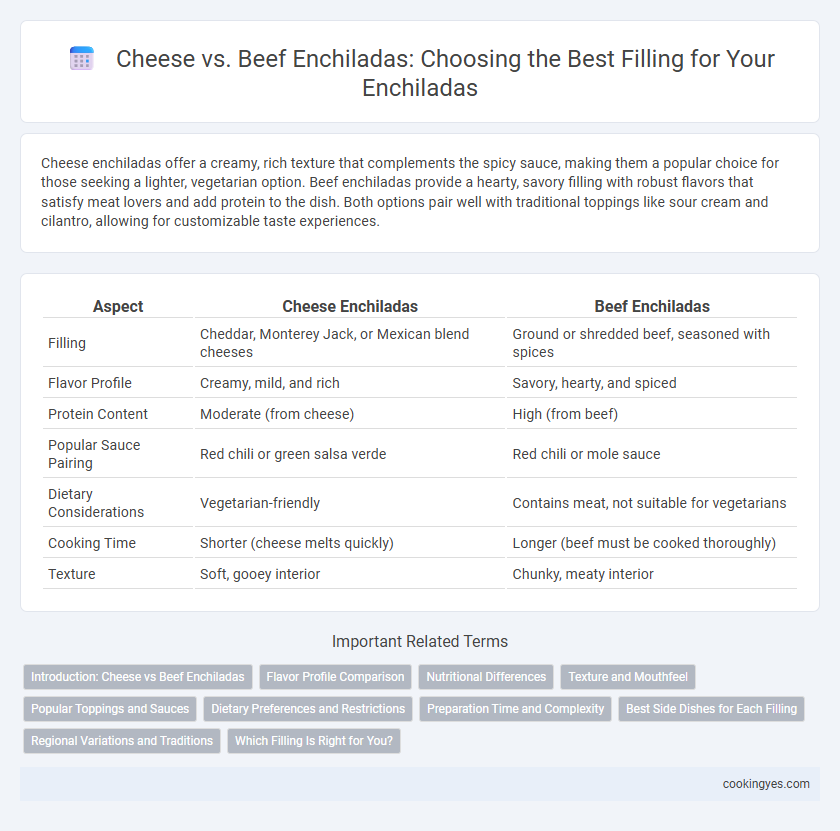 Cheese vs. Beef Enchiladas: Choosing the Best Filling for Your Enchiladas

Cheese enchiladas offer a creamy, rich texture that complements the spicy sauce, making them a popular choice for those seeking a lighter, vegetarian option. Beef enchiladas provide a hearty, savory filling with robust flavors that satisfy meat lovers and add protein to the dish. Both options pair well with traditional toppings like sour cream and cilantro, allowing for customizable taste experiences.

| Aspect | Cheese Enchiladas | Beef Enchiladas |
|---|---|---|
| Filling | Cheddar, Monterey Jack, or Mexican blend cheeses | Ground or shredded beef, seasoned with spices |
| Flavor Profile | Creamy, mild, and rich | Savory, hearty, and spiced |
| Protein Content | Moderate (from cheese) | High (from beef) |
| Popular Sauce Pairing | Red chili or green salsa verde | Red chili or mole sauce |
| Dietary Considerations | Vegetarian-friendly | Contains meat, not suitable for vegetarians |
| Cooking Time | Shorter (cheese melts quickly) | Longer (beef must be cooked thoroughly) |
| Texture | Soft, gooey interior | Chunky, meaty interior |

Important Related Terms

Introduction: Cheese vs Beef Enchiladas
Flavor Profile Comparison
Nutritional Differences
Texture and Mouthfeel
Popular Toppings and Sauces
Dietary Preferences and Restrictions
Preparation Time and Complexity
Best Side Dishes for Each Filling
Regional Variations and Traditions
Which Filling Is Right for You?

cookingyes.com