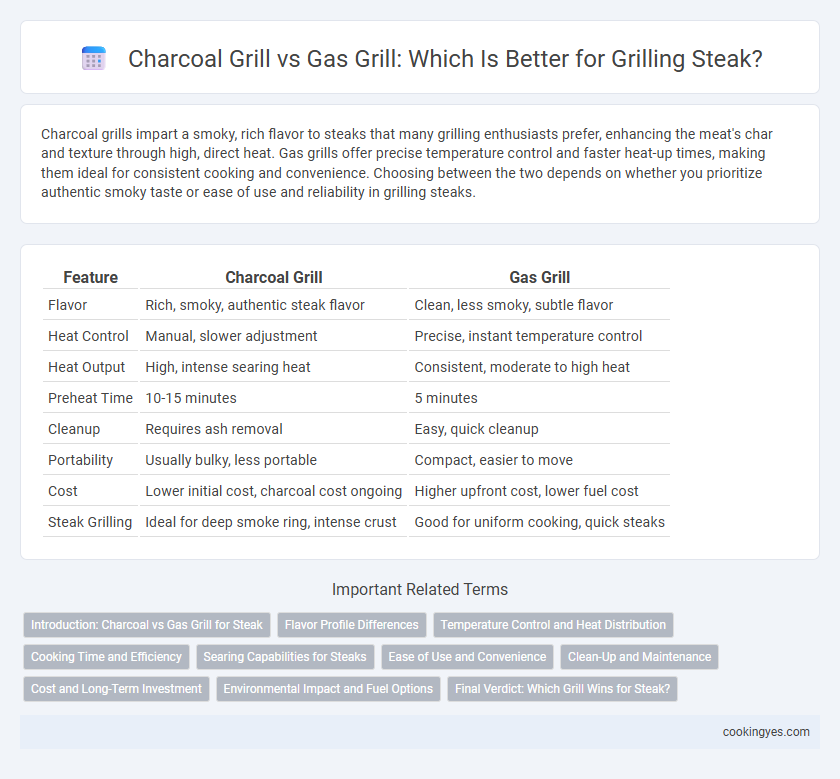 Charcoal Grill vs Gas Grill: Which Is Better for Grilling Steak?

Charcoal grills impart a smoky, rich flavor to steaks that many grilling enthusiasts prefer, enhancing the meat's char and texture through high, direct heat. Gas grills offer precise temperature control and faster heat-up times, making them ideal for consistent cooking and convenience. Choosing between the two depends on whether you prioritize authentic smoky taste or ease of use and reliability in grilling steaks.

| Feature | Charcoal Grill | Gas Grill |
|---|---|---|
| Flavor | Rich, smoky, authentic steak flavor | Clean, less smoky, subtle flavor |
| Heat Control | Manual, slower adjustment | Precise, instant temperature control |
| Heat Output | High, intense searing heat | Consistent, moderate to high heat |
| Preheat Time | 10-15 minutes | 5 minutes |
| Cleanup | Requires ash removal | Easy, quick cleanup |
| Portability | Usually bulky, less portable | Compact, easier to move |
| Cost | Lower initial cost, charcoal cost ongoing | Higher upfront cost, lower fuel cost |
| Steak Grilling | Ideal for deep smoke ring, intense crust | Good for uniform cooking, quick steaks |

Important Related Terms

Introduction: Charcoal vs Gas Grill for Steak
Flavor Profile Differences
Temperature Control and Heat Distribution
Cooking Time and Efficiency
Searing Capabilities for Steaks
Ease of Use and Convenience
Clean-Up and Maintenance
Cost and Long-Term Investment
Environmental Impact and Fuel Options
Final Verdict: Which Grill Wins for Steak?

cookingyes.com