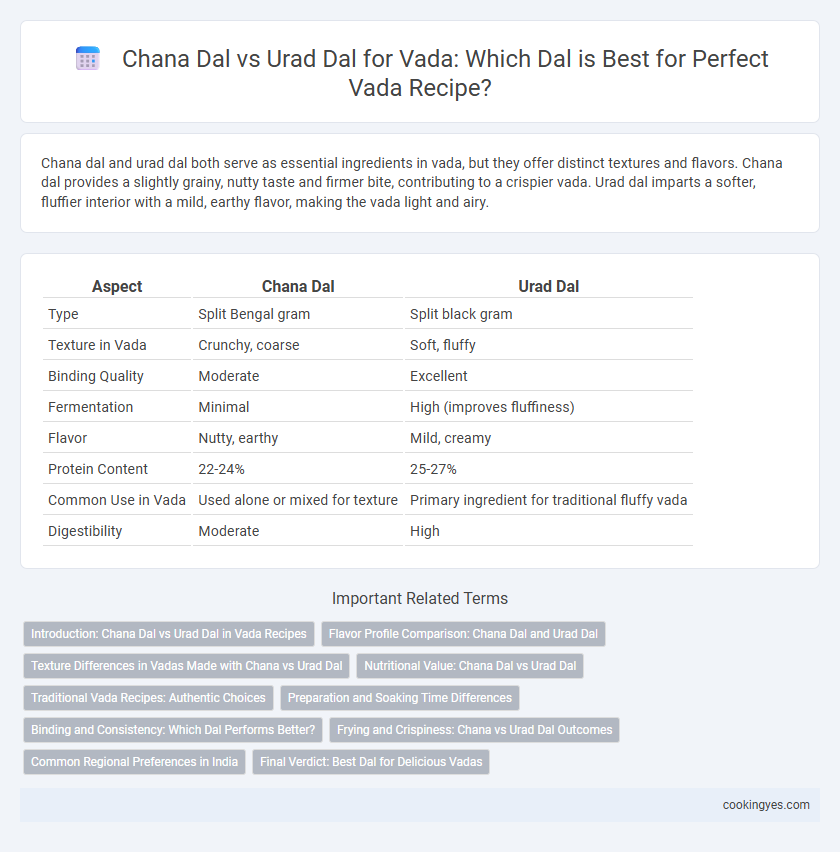 Chana Dal vs Urad Dal for Vada: Which Dal is Best for Perfect Vada Recipe?

Chana dal and urad dal both serve as essential ingredients in vada, but they offer distinct textures and flavors. Chana dal provides a slightly grainy, nutty taste and firmer bite, contributing to a crispier vada. Urad dal imparts a softer, fluffier interior with a mild, earthy flavor, making the vada light and airy.

| Aspect | Chana Dal | Urad Dal |
|---|---|---|
| Type | Split Bengal gram | Split black gram |
| Texture in Vada | Crunchy, coarse | Soft, fluffy |
| Binding Quality | Moderate | Excellent |
| Fermentation | Minimal | High (improves fluffiness) |
| Flavor | Nutty, earthy | Mild, creamy |
| Protein Content | 22-24% | 25-27% |
| Common Use in Vada | Used alone or mixed for texture | Primary ingredient for traditional fluffy vada |
| Digestibility | Moderate | High |

Important Related Terms

Introduction: Chana Dal vs Urad Dal in Vada Recipes
Flavor Profile Comparison: Chana Dal and Urad Dal
Texture Differences in Vadas Made with Chana vs Urad Dal
Nutritional Value: Chana Dal vs Urad Dal
Traditional Vada Recipes: Authentic Choices
Preparation and Soaking Time Differences
Binding and Consistency: Which Dal Performs Better?
Frying and Crispiness: Chana vs Urad Dal Outcomes
Common Regional Preferences in India
Final Verdict: Best Dal for Delicious Vadas

cookingyes.com