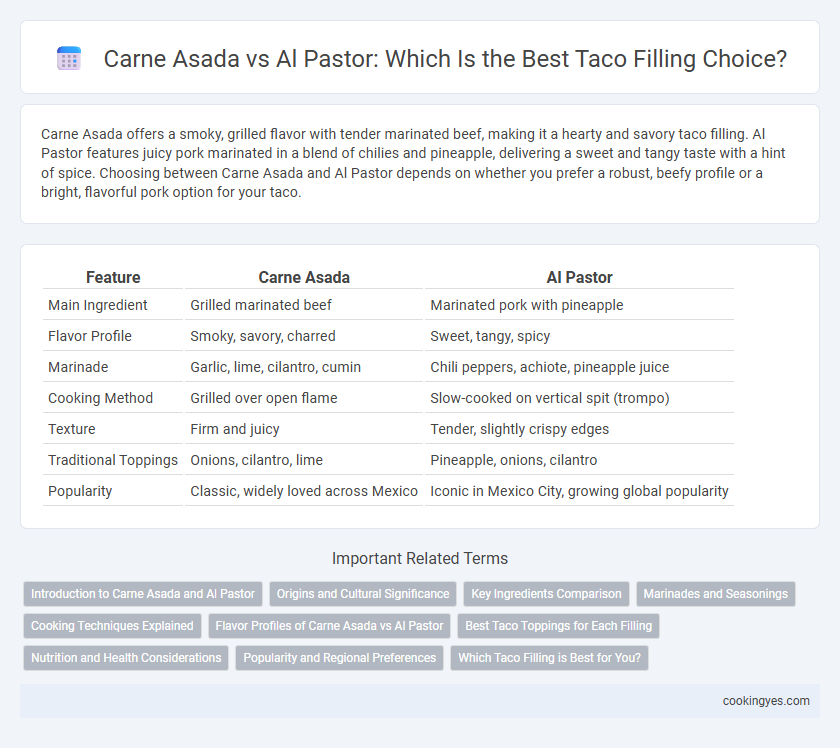 Carne Asada vs Al Pastor: Which Is the Best Taco Filling Choice?

Carne Asada offers a smoky, grilled flavor with tender marinated beef, making it a hearty and savory taco filling. Al Pastor features juicy pork marinated in a blend of chilies and pineapple, delivering a sweet and tangy taste with a hint of spice. Choosing between Carne Asada and Al Pastor depends on whether you prefer a robust, beefy profile or a bright, flavorful pork option for your taco.

| Feature | Carne Asada | Al Pastor |
|---|---|---|
| Main Ingredient | Grilled marinated beef | Marinated pork with pineapple |
| Flavor Profile | Smoky, savory, charred | Sweet, tangy, spicy |
| Marinade | Garlic, lime, cilantro, cumin | Chili peppers, achiote, pineapple juice |
| Cooking Method | Grilled over open flame | Slow-cooked on vertical spit (trompo) |
| Texture | Firm and juicy | Tender, slightly crispy edges |
| Traditional Toppings | Onions, cilantro, lime | Pineapple, onions, cilantro |
| Popularity | Classic, widely loved across Mexico | Iconic in Mexico City, growing global popularity |

Important Related Terms

Introduction to Carne Asada and Al Pastor
Origins and Cultural Significance
Key Ingredients Comparison
Marinades and Seasonings
Cooking Techniques Explained
Flavor Profiles of Carne Asada vs Al Pastor
Best Taco Toppings for Each Filling
Nutrition and Health Considerations
Popularity and Regional Preferences
Which Taco Filling is Best for You?

cookingyes.com