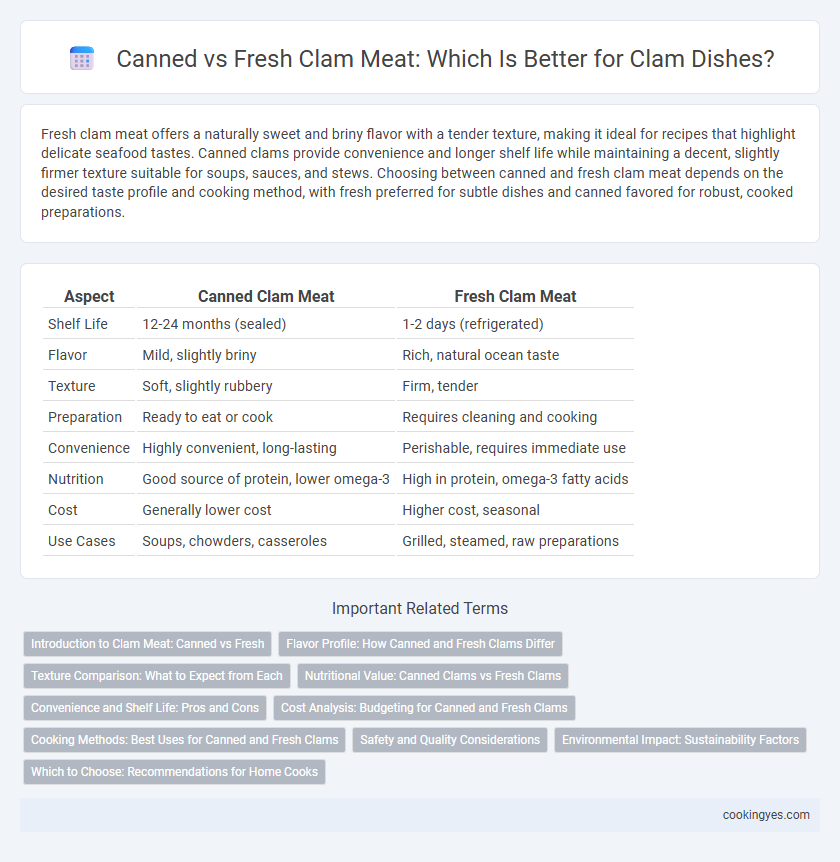 Canned vs Fresh Clam Meat: Which Is Better for Clam Dishes?

Fresh clam meat offers a naturally sweet and briny flavor with a tender texture, making it ideal for recipes that highlight delicate seafood tastes. Canned clams provide convenience and longer shelf life while maintaining a decent, slightly firmer texture suitable for soups, sauces, and stews. Choosing between canned and fresh clam meat depends on the desired taste profile and cooking method, with fresh preferred for subtle dishes and canned favored for robust, cooked preparations.

| Aspect | Canned Clam Meat | Fresh Clam Meat |
|---|---|---|
| Shelf Life | 12-24 months (sealed) | 1-2 days (refrigerated) |
| Flavor | Mild, slightly briny | Rich, natural ocean taste |
| Texture | Soft, slightly rubbery | Firm, tender |
| Preparation | Ready to eat or cook | Requires cleaning and cooking |
| Convenience | Highly convenient, long-lasting | Perishable, requires immediate use |
| Nutrition | Good source of protein, lower omega-3 | High in protein, omega-3 fatty acids |
| Cost | Generally lower cost | Higher cost, seasonal |
| Use Cases | Soups, chowders, casseroles | Grilled, steamed, raw preparations |

Important Related Terms

Introduction to Clam Meat: Canned vs Fresh
Flavor Profile: How Canned and Fresh Clams Differ
Texture Comparison: What to Expect from Each
Nutritional Value: Canned Clams vs Fresh Clams
Convenience and Shelf Life: Pros and Cons
Cost Analysis: Budgeting for Canned and Fresh Clams
Cooking Methods: Best Uses for Canned and Fresh Clams
Safety and Quality Considerations
Environmental Impact: Sustainability Factors
Which to Choose: Recommendations for Home Cooks

cookingyes.com