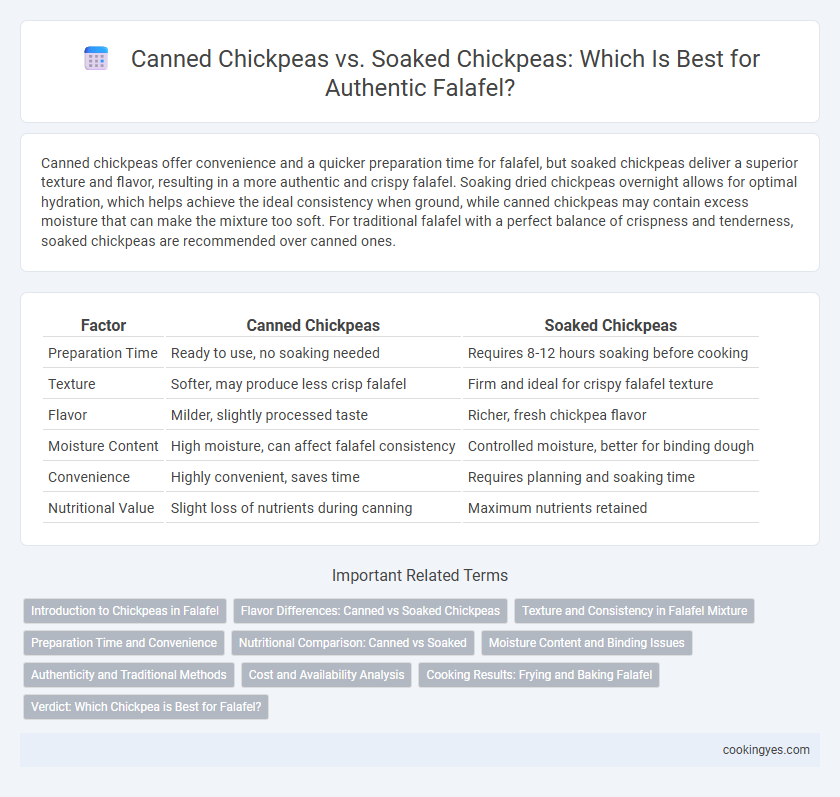 Canned Chickpeas vs. Soaked Chickpeas: Which Is Best for Authentic Falafel?

Canned chickpeas offer convenience and a quicker preparation time for falafel, but soaked chickpeas deliver a superior texture and flavor, resulting in a more authentic and crispy falafel. Soaking dried chickpeas overnight allows for optimal hydration, which helps achieve the ideal consistency when ground, while canned chickpeas may contain excess moisture that can make the mixture too soft. For traditional falafel with a perfect balance of crispness and tenderness, soaked chickpeas are recommended over canned ones.

| Factor | Canned Chickpeas | Soaked Chickpeas |
|---|---|---|
| Preparation Time | Ready to use, no soaking needed | Requires 8-12 hours soaking before cooking |
| Texture | Softer, may produce less crisp falafel | Firm and ideal for crispy falafel texture |
| Flavor | Milder, slightly processed taste | Richer, fresh chickpea flavor |
| Moisture Content | High moisture, can affect falafel consistency | Controlled moisture, better for binding dough |
| Convenience | Highly convenient, saves time | Requires planning and soaking time |
| Nutritional Value | Slight loss of nutrients during canning | Maximum nutrients retained |

Important Related Terms

Introduction to Chickpeas in Falafel
Flavor Differences: Canned vs Soaked Chickpeas
Texture and Consistency in Falafel Mixture
Preparation Time and Convenience
Nutritional Comparison: Canned vs Soaked
Moisture Content and Binding Issues
Authenticity and Traditional Methods
Cost and Availability Analysis
Cooking Results: Frying and Baking Falafel
Verdict: Which Chickpea is Best for Falafel?

cookingyes.com