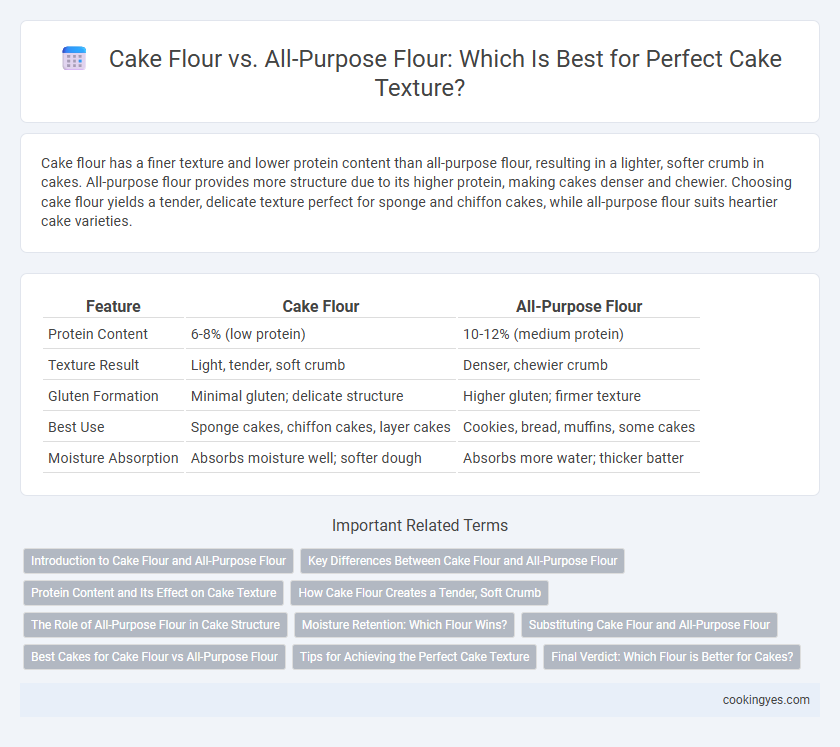 Cake Flour vs. All-Purpose Flour: Which Is Best for Perfect Cake Texture?

Cake flour has a finer texture and lower protein content than all-purpose flour, resulting in a lighter, softer crumb in cakes. All-purpose flour provides more structure due to its higher protein, making cakes denser and chewier. Choosing cake flour yields a tender, delicate texture perfect for sponge and chiffon cakes, while all-purpose flour suits heartier cake varieties.

| Feature | Cake Flour | All-Purpose Flour |
|---|---|---|
| Protein Content | 6-8% (low protein) | 10-12% (medium protein) |
| Texture Result | Light, tender, soft crumb | Denser, chewier crumb |
| Gluten Formation | Minimal gluten; delicate structure | Higher gluten; firmer texture |
| Best Use | Sponge cakes, chiffon cakes, layer cakes | Cookies, bread, muffins, some cakes |
| Moisture Absorption | Absorbs moisture well; softer dough | Absorbs more water; thicker batter |

Important Related Terms

Introduction to Cake Flour and All-Purpose Flour
Key Differences Between Cake Flour and All-Purpose Flour
Protein Content and Its Effect on Cake Texture
How Cake Flour Creates a Tender, Soft Crumb
The Role of All-Purpose Flour in Cake Structure
Moisture Retention: Which Flour Wins?
Substituting Cake Flour and All-Purpose Flour
Best Cakes for Cake Flour vs All-Purpose Flour
Tips for Achieving the Perfect Cake Texture
Final Verdict: Which Flour is Better for Cakes?

cookingyes.com