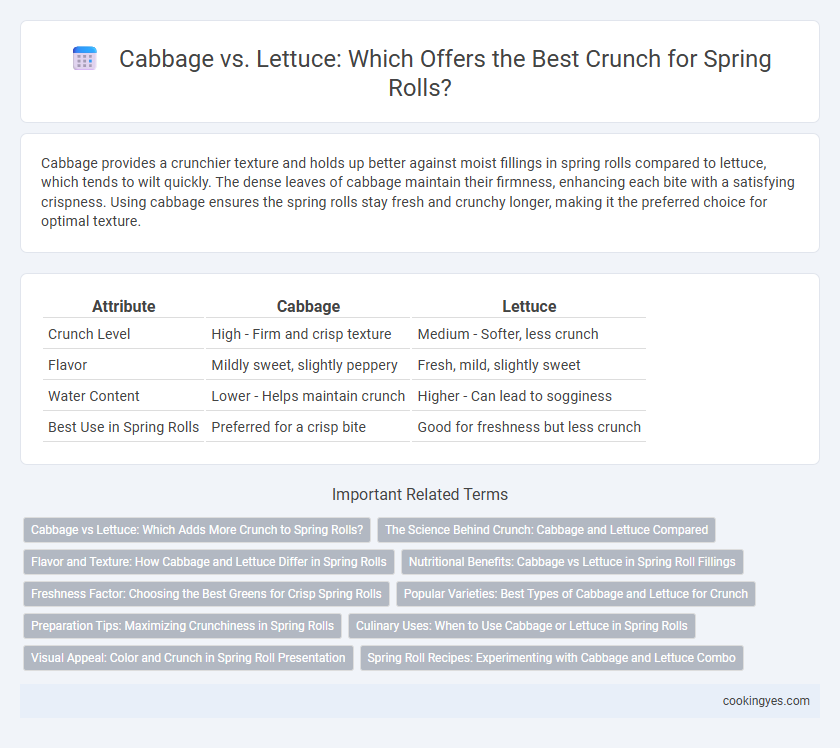 Cabbage vs. Lettuce: Which Offers the Best Crunch for Spring Rolls?

Cabbage provides a crunchier texture and holds up better against moist fillings in spring rolls compared to lettuce, which tends to wilt quickly. The dense leaves of cabbage maintain their firmness, enhancing each bite with a satisfying crispness. Using cabbage ensures the spring rolls stay fresh and crunchy longer, making it the preferred choice for optimal texture.

| Attribute | Cabbage | Lettuce |
|---|---|---|
| Crunch Level | High - Firm and crisp texture | Medium - Softer, less crunch |
| Flavor | Mildly sweet, slightly peppery | Fresh, mild, slightly sweet |
| Water Content | Lower - Helps maintain crunch | Higher - Can lead to sogginess |
| Best Use in Spring Rolls | Preferred for a crisp bite | Good for freshness but less crunch |

Important Related Terms

Cabbage vs Lettuce: Which Adds More Crunch to Spring Rolls?
The Science Behind Crunch: Cabbage and Lettuce Compared
Flavor and Texture: How Cabbage and Lettuce Differ in Spring Rolls
Nutritional Benefits: Cabbage vs Lettuce in Spring Roll Fillings
Freshness Factor: Choosing the Best Greens for Crisp Spring Rolls
Popular Varieties: Best Types of Cabbage and Lettuce for Crunch
Preparation Tips: Maximizing Crunchiness in Spring Rolls
Culinary Uses: When to Use Cabbage or Lettuce in Spring Rolls
Visual Appeal: Color and Crunch in Spring Roll Presentation
Spring Roll Recipes: Experimenting with Cabbage and Lettuce Combo

cookingyes.com