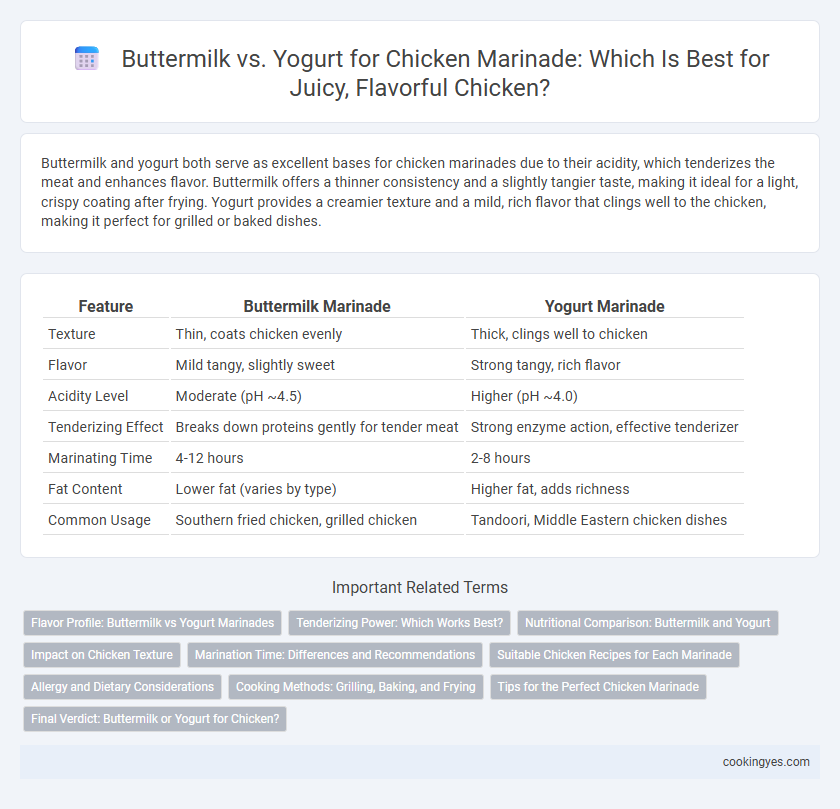 Buttermilk vs. Yogurt for Chicken Marinade: Which Is Best for Juicy, Flavorful Chicken?

Buttermilk and yogurt both serve as excellent bases for chicken marinades due to their acidity, which tenderizes the meat and enhances flavor. Buttermilk offers a thinner consistency and a slightly tangier taste, making it ideal for a light, crispy coating after frying. Yogurt provides a creamier texture and a mild, rich flavor that clings well to the chicken, making it perfect for grilled or baked dishes.

| Feature | Buttermilk Marinade | Yogurt Marinade |
|---|---|---|
| Texture | Thin, coats chicken evenly | Thick, clings well to chicken |
| Flavor | Mild tangy, slightly sweet | Strong tangy, rich flavor |
| Acidity Level | Moderate (pH ~4.5) | Higher (pH ~4.0) |
| Tenderizing Effect | Breaks down proteins gently for tender meat | Strong enzyme action, effective tenderizer |
| Marinating Time | 4-12 hours | 2-8 hours |
| Fat Content | Lower fat (varies by type) | Higher fat, adds richness |
| Common Usage | Southern fried chicken, grilled chicken | Tandoori, Middle Eastern chicken dishes |

Important Related Terms

Flavor Profile: Buttermilk vs Yogurt Marinades
Tenderizing Power: Which Works Best?
Nutritional Comparison: Buttermilk and Yogurt
Impact on Chicken Texture
Marination Time: Differences and Recommendations
Suitable Chicken Recipes for Each Marinade
Allergy and Dietary Considerations
Cooking Methods: Grilling, Baking, and Frying
Tips for the Perfect Chicken Marinade
Final Verdict: Buttermilk or Yogurt for Chicken?

cookingyes.com