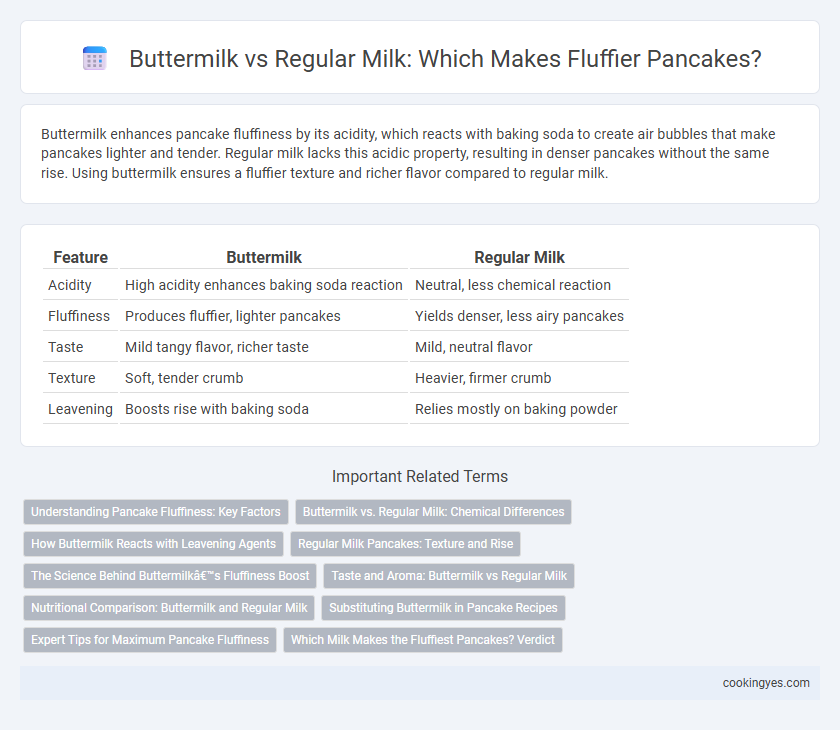 Buttermilk vs Regular Milk: Which Makes Fluffier Pancakes?

Buttermilk enhances pancake fluffiness by its acidity, which reacts with baking soda to create air bubbles that make pancakes lighter and tender. Regular milk lacks this acidic property, resulting in denser pancakes without the same rise. Using buttermilk ensures a fluffier texture and richer flavor compared to regular milk.

| Feature | Buttermilk | Regular Milk |
|---|---|---|
| Acidity | High acidity enhances baking soda reaction | Neutral, less chemical reaction |
| Fluffiness | Produces fluffier, lighter pancakes | Yields denser, less airy pancakes |
| Taste | Mild tangy flavor, richer taste | Mild, neutral flavor |
| Texture | Soft, tender crumb | Heavier, firmer crumb |
| Leavening | Boosts rise with baking soda | Relies mostly on baking powder |

Important Related Terms

Understanding Pancake Fluffiness: Key Factors
Buttermilk vs. Regular Milk: Chemical Differences
How Buttermilk Reacts with Leavening Agents
Regular Milk Pancakes: Texture and Rise
The Science Behind Buttermilkâ€™s Fluffiness Boost
Taste and Aroma: Buttermilk vs Regular Milk
Nutritional Comparison: Buttermilk and Regular Milk
Substituting Buttermilk in Pancake Recipes
Expert Tips for Maximum Pancake Fluffiness
Which Milk Makes the Fluffiest Pancakes? Verdict

cookingyes.com