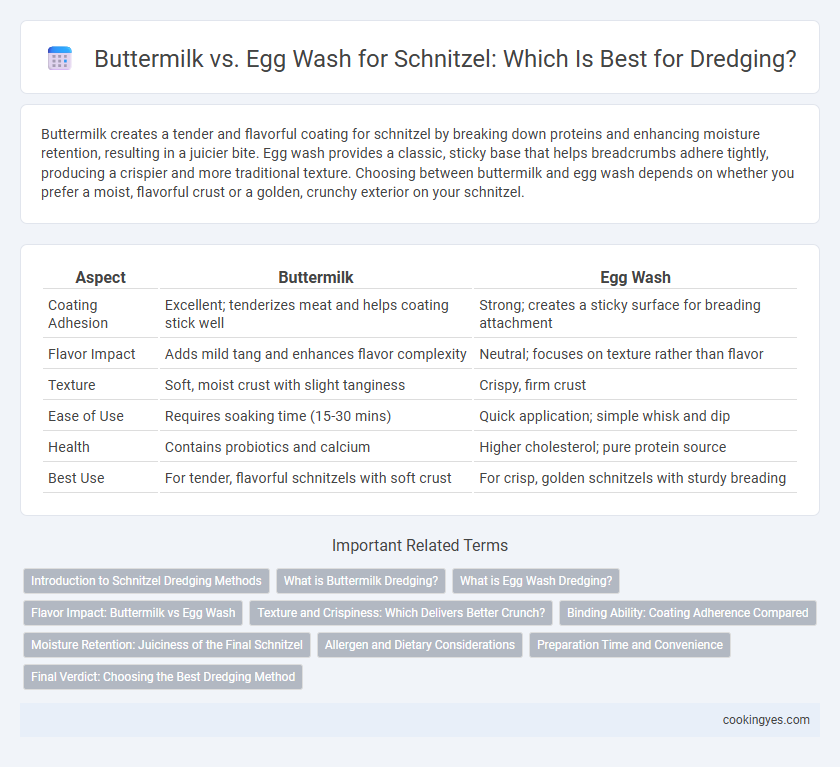 Buttermilk vs. Egg Wash for Schnitzel: Which Is Best for Dredging?

Buttermilk creates a tender and flavorful coating for schnitzel by breaking down proteins and enhancing moisture retention, resulting in a juicier bite. Egg wash provides a classic, sticky base that helps breadcrumbs adhere tightly, producing a crispier and more traditional texture. Choosing between buttermilk and egg wash depends on whether you prefer a moist, flavorful crust or a golden, crunchy exterior on your schnitzel.

| Aspect | Buttermilk | Egg Wash |
|---|---|---|
| Coating Adhesion | Excellent; tenderizes meat and helps coating stick well | Strong; creates a sticky surface for breading attachment |
| Flavor Impact | Adds mild tang and enhances flavor complexity | Neutral; focuses on texture rather than flavor |
| Texture | Soft, moist crust with slight tanginess | Crispy, firm crust |
| Ease of Use | Requires soaking time (15-30 mins) | Quick application; simple whisk and dip |
| Health | Contains probiotics and calcium | Higher cholesterol; pure protein source |
| Best Use | For tender, flavorful schnitzels with soft crust | For crisp, golden schnitzels with sturdy breading |

Important Related Terms

Introduction to Schnitzel Dredging Methods
What is Buttermilk Dredging?
What is Egg Wash Dredging?
Flavor Impact: Buttermilk vs Egg Wash
Texture and Crispiness: Which Delivers Better Crunch?
Binding Ability: Coating Adherence Compared
Moisture Retention: Juiciness of the Final Schnitzel
Allergen and Dietary Considerations
Preparation Time and Convenience
Final Verdict: Choosing the Best Dredging Method

cookingyes.com