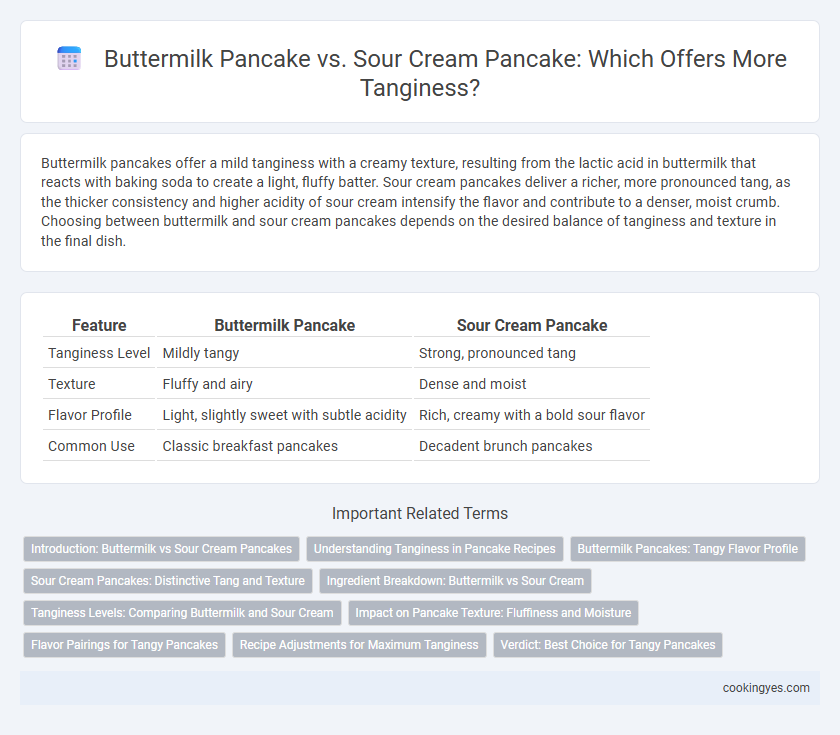 Buttermilk Pancake vs. Sour Cream Pancake: Which Offers More Tanginess?

Buttermilk pancakes offer a mild tanginess with a creamy texture, resulting from the lactic acid in buttermilk that reacts with baking soda to create a light, fluffy batter. Sour cream pancakes deliver a richer, more pronounced tang, as the thicker consistency and higher acidity of sour cream intensify the flavor and contribute to a denser, moist crumb. Choosing between buttermilk and sour cream pancakes depends on the desired balance of tanginess and texture in the final dish.

| Feature | Buttermilk Pancake | Sour Cream Pancake |
|---|---|---|
| Tanginess Level | Mildly tangy | Strong, pronounced tang |
| Texture | Fluffy and airy | Dense and moist |
| Flavor Profile | Light, slightly sweet with subtle acidity | Rich, creamy with a bold sour flavor |
| Common Use | Classic breakfast pancakes | Decadent brunch pancakes |

Important Related Terms

Introduction: Buttermilk vs Sour Cream Pancakes
Understanding Tanginess in Pancake Recipes
Buttermilk Pancakes: Tangy Flavor Profile
Sour Cream Pancakes: Distinctive Tang and Texture
Ingredient Breakdown: Buttermilk vs Sour Cream
Tanginess Levels: Comparing Buttermilk and Sour Cream
Impact on Pancake Texture: Fluffiness and Moisture
Flavor Pairings for Tangy Pancakes
Recipe Adjustments for Maximum Tanginess
Verdict: Best Choice for Tangy Pancakes

cookingyes.com