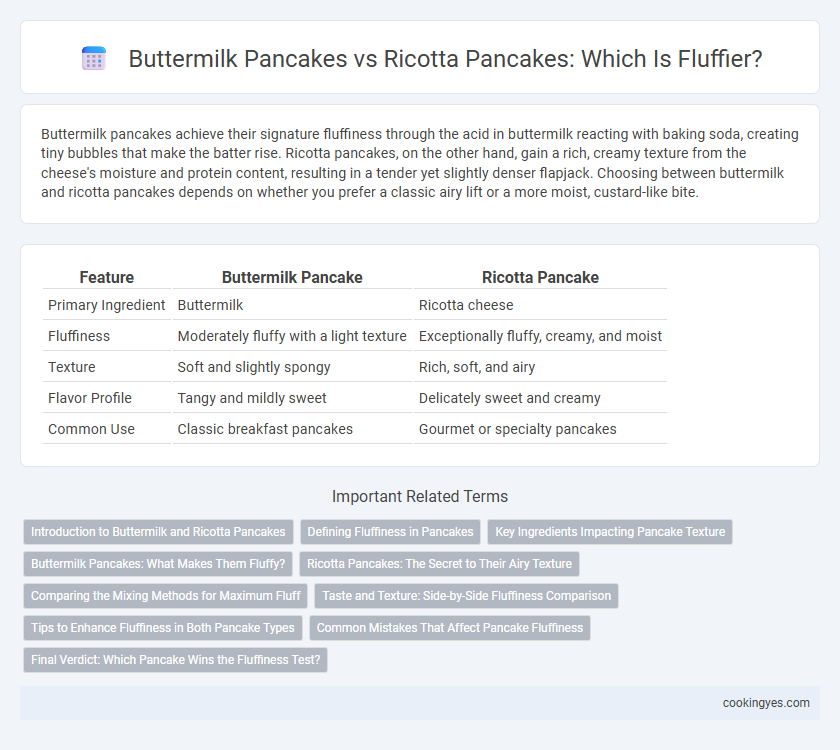 Buttermilk Pancakes vs Ricotta Pancakes: Which Is Fluffier?

Buttermilk pancakes achieve their signature fluffiness through the acid in buttermilk reacting with baking soda, creating tiny bubbles that make the batter rise. Ricotta pancakes, on the other hand, gain a rich, creamy texture from the cheese's moisture and protein content, resulting in a tender yet slightly denser flapjack. Choosing between buttermilk and ricotta pancakes depends on whether you prefer a classic airy lift or a more moist, custard-like bite.

| Feature | Buttermilk Pancake | Ricotta Pancake |
|---|---|---|
| Primary Ingredient | Buttermilk | Ricotta cheese |
| Fluffiness | Moderately fluffy with a light texture | Exceptionally fluffy, creamy, and moist |
| Texture | Soft and slightly spongy | Rich, soft, and airy |
| Flavor Profile | Tangy and mildly sweet | Delicately sweet and creamy |
| Common Use | Classic breakfast pancakes | Gourmet or specialty pancakes |

Important Related Terms

Introduction to Buttermilk and Ricotta Pancakes
Defining Fluffiness in Pancakes
Key Ingredients Impacting Pancake Texture
Buttermilk Pancakes: What Makes Them Fluffy?
Ricotta Pancakes: The Secret to Their Airy Texture
Comparing the Mixing Methods for Maximum Fluff
Taste and Texture: Side-by-Side Fluffiness Comparison
Tips to Enhance Fluffiness in Both Pancake Types
Common Mistakes That Affect Pancake Fluffiness
Final Verdict: Which Pancake Wins the Fluffiness Test?

cookingyes.com