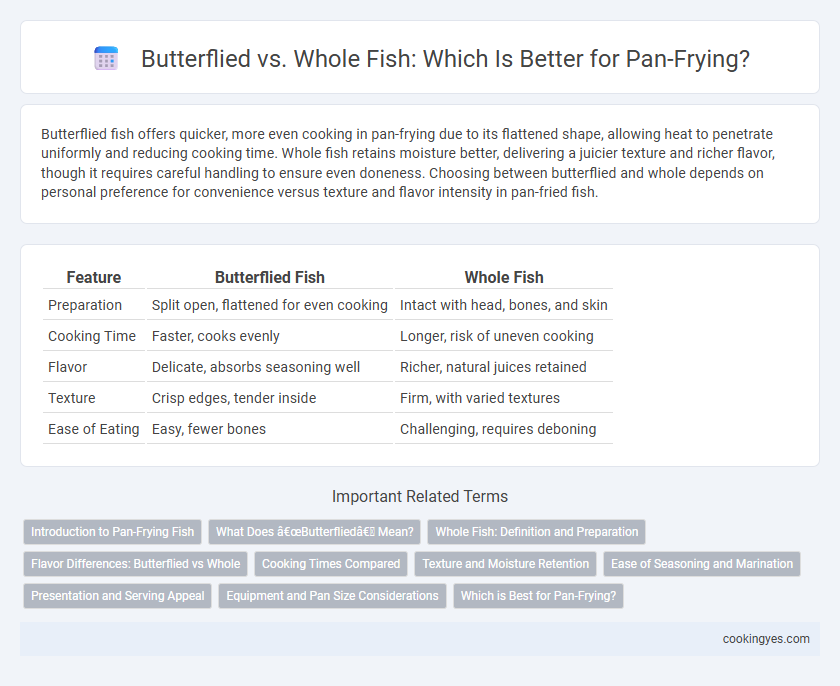 Butterflied vs. Whole Fish: Which Is Better for Pan-Frying?

Butterflied fish offers quicker, more even cooking in pan-frying due to its flattened shape, allowing heat to penetrate uniformly and reducing cooking time. Whole fish retains moisture better, delivering a juicier texture and richer flavor, though it requires careful handling to ensure even doneness. Choosing between butterflied and whole depends on personal preference for convenience versus texture and flavor intensity in pan-fried fish.

| Feature | Butterflied Fish | Whole Fish |
|---|---|---|
| Preparation | Split open, flattened for even cooking | Intact with head, bones, and skin |
| Cooking Time | Faster, cooks evenly | Longer, risk of uneven cooking |
| Flavor | Delicate, absorbs seasoning well | Richer, natural juices retained |
| Texture | Crisp edges, tender inside | Firm, with varied textures |
| Ease of Eating | Easy, fewer bones | Challenging, requires deboning |

Important Related Terms

Introduction to Pan-Frying Fish
What Does â€œButterfliedâ€ Mean?
Whole Fish: Definition and Preparation
Flavor Differences: Butterflied vs Whole
Cooking Times Compared
Texture and Moisture Retention
Ease of Seasoning and Marination
Presentation and Serving Appeal
Equipment and Pan Size Considerations
Which is Best for Pan-Frying?

cookingyes.com