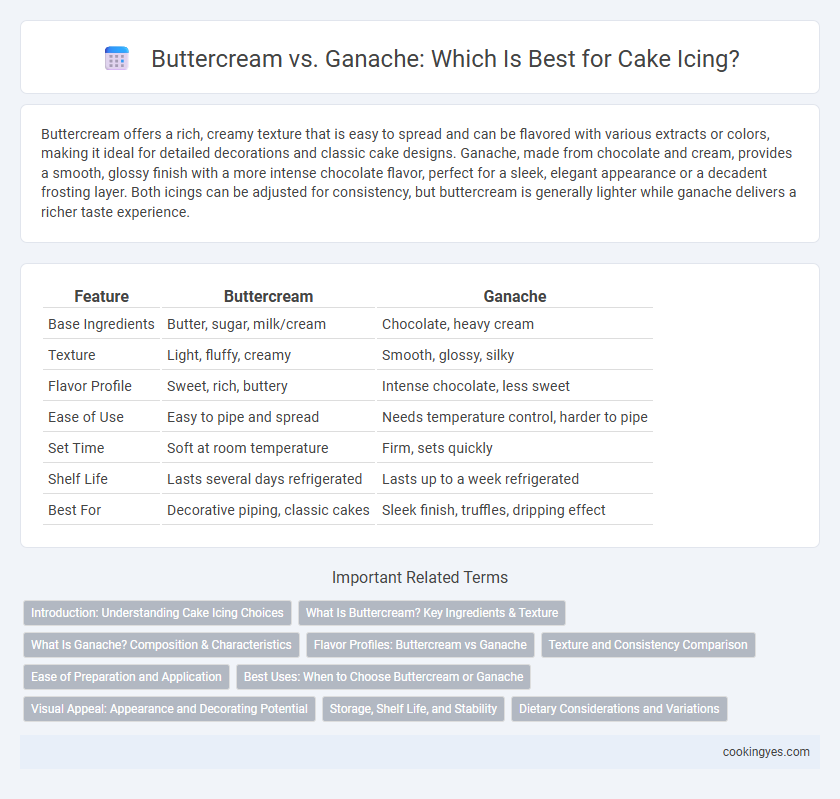 Buttercream vs. Ganache: Which Is Best for Cake Icing?

Buttercream offers a rich, creamy texture that is easy to spread and can be flavored with various extracts or colors, making it ideal for detailed decorations and classic cake designs. Ganache, made from chocolate and cream, provides a smooth, glossy finish with a more intense chocolate flavor, perfect for a sleek, elegant appearance or a decadent frosting layer. Both icings can be adjusted for consistency, but buttercream is generally lighter while ganache delivers a richer taste experience.

| Feature | Buttercream | Ganache |
|---|---|---|
| Base Ingredients | Butter, sugar, milk/cream | Chocolate, heavy cream |
| Texture | Light, fluffy, creamy | Smooth, glossy, silky |
| Flavor Profile | Sweet, rich, buttery | Intense chocolate, less sweet |
| Ease of Use | Easy to pipe and spread | Needs temperature control, harder to pipe |
| Set Time | Soft at room temperature | Firm, sets quickly |
| Shelf Life | Lasts several days refrigerated | Lasts up to a week refrigerated |
| Best For | Decorative piping, classic cakes | Sleek finish, truffles, dripping effect |

Important Related Terms

Introduction: Understanding Cake Icing Choices
What Is Buttercream? Key Ingredients & Texture
What Is Ganache? Composition & Characteristics
Flavor Profiles: Buttercream vs Ganache
Texture and Consistency Comparison
Ease of Preparation and Application
Best Uses: When to Choose Buttercream or Ganache
Visual Appeal: Appearance and Decorating Potential
Storage, Shelf Life, and Stability
Dietary Considerations and Variations

cookingyes.com