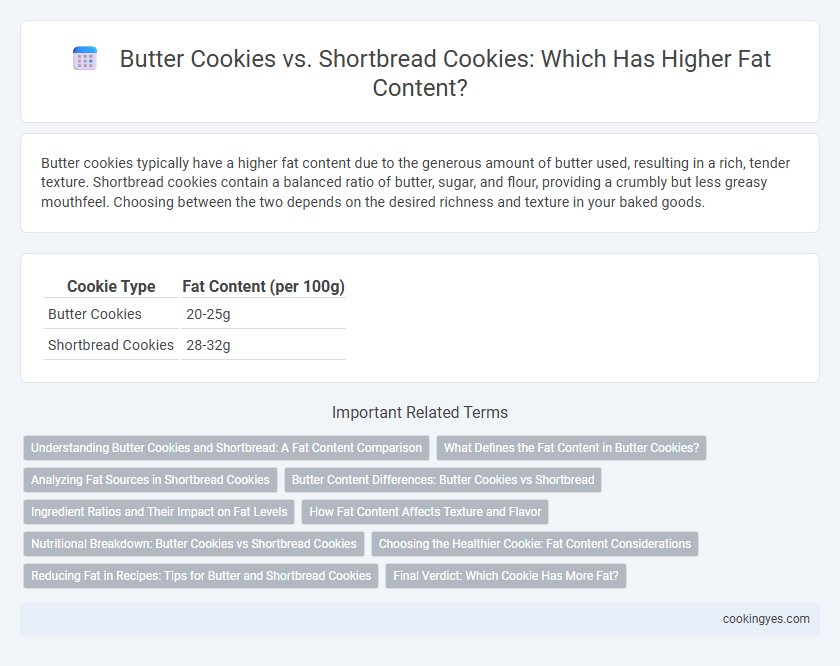 Butter Cookies vs. Shortbread Cookies: Which Has Higher Fat Content?

Butter cookies typically have a higher fat content due to the generous amount of butter used, resulting in a rich, tender texture. Shortbread cookies contain a balanced ratio of butter, sugar, and flour, providing a crumbly but less greasy mouthfeel. Choosing between the two depends on the desired richness and texture in your baked goods.

| Cookie Type | Fat Content (per 100g) |
|---|---|
| Butter Cookies | 20-25g |
| Shortbread Cookies | 28-32g |

Important Related Terms

Understanding Butter Cookies and Shortbread: A Fat Content Comparison

What Defines the Fat Content in Butter Cookies?

Analyzing Fat Sources in Shortbread Cookies

Butter Content Differences: Butter Cookies vs Shortbread

Ingredient Ratios and Their Impact on Fat Levels

How Fat Content Affects Texture and Flavor

Nutritional Breakdown: Butter Cookies vs Shortbread Cookies

Choosing the Healthier Cookie: Fat Content Considerations

Reducing Fat in Recipes: Tips for Butter and Shortbread Cookies

Final Verdict: Which Cookie Has More Fat?

cookingyes.com