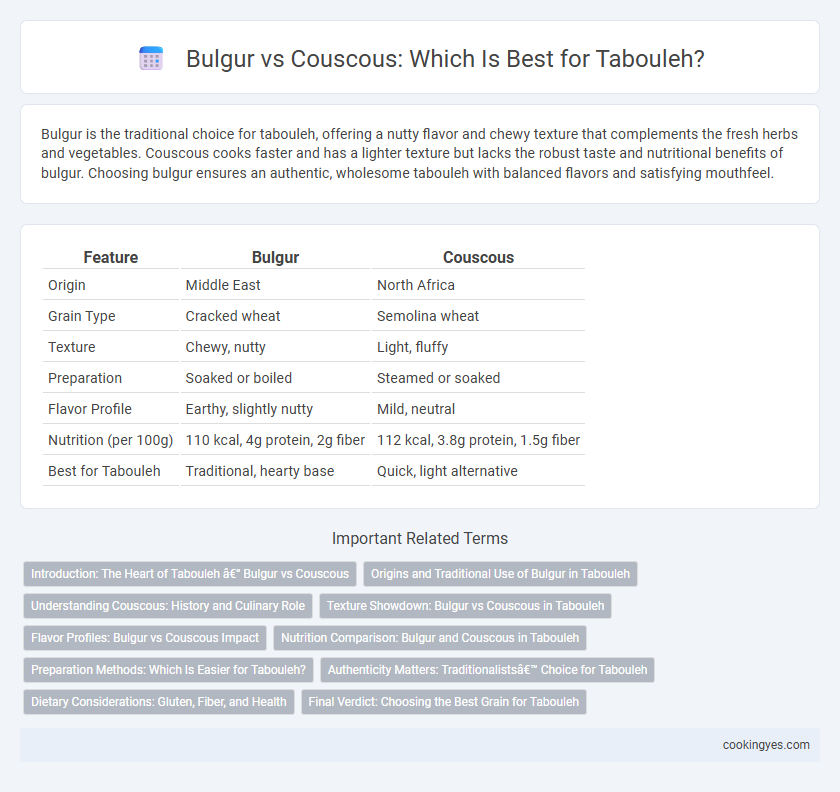 Bulgur vs Couscous: Which Is Best for Tabouleh?

Bulgur is the traditional choice for tabouleh, offering a nutty flavor and chewy texture that complements the fresh herbs and vegetables. Couscous cooks faster and has a lighter texture but lacks the robust taste and nutritional benefits of bulgur. Choosing bulgur ensures an authentic, wholesome tabouleh with balanced flavors and satisfying mouthfeel.

| Feature | Bulgur | Couscous |
|---|---|---|
| Origin | Middle East | North Africa |
| Grain Type | Cracked wheat | Semolina wheat |
| Texture | Chewy, nutty | Light, fluffy |
| Preparation | Soaked or boiled | Steamed or soaked |
| Flavor Profile | Earthy, slightly nutty | Mild, neutral |
| Nutrition (per 100g) | 110 kcal, 4g protein, 2g fiber | 112 kcal, 3.8g protein, 1.5g fiber |
| Best for Tabouleh | Traditional, hearty base | Quick, light alternative |

Important Related Terms

Introduction: The Heart of Tabouleh â€" Bulgur vs Couscous

Origins and Traditional Use of Bulgur in Tabouleh

Understanding Couscous: History and Culinary Role

Texture Showdown: Bulgur vs Couscous in Tabouleh

Flavor Profiles: Bulgur vs Couscous Impact

Nutrition Comparison: Bulgur and Couscous in Tabouleh

Preparation Methods: Which Is Easier for Tabouleh?

Authenticity Matters: Traditionalistsâ€™ Choice for Tabouleh

Dietary Considerations: Gluten, Fiber, and Health

Final Verdict: Choosing the Best Grain for Tabouleh

cookingyes.com