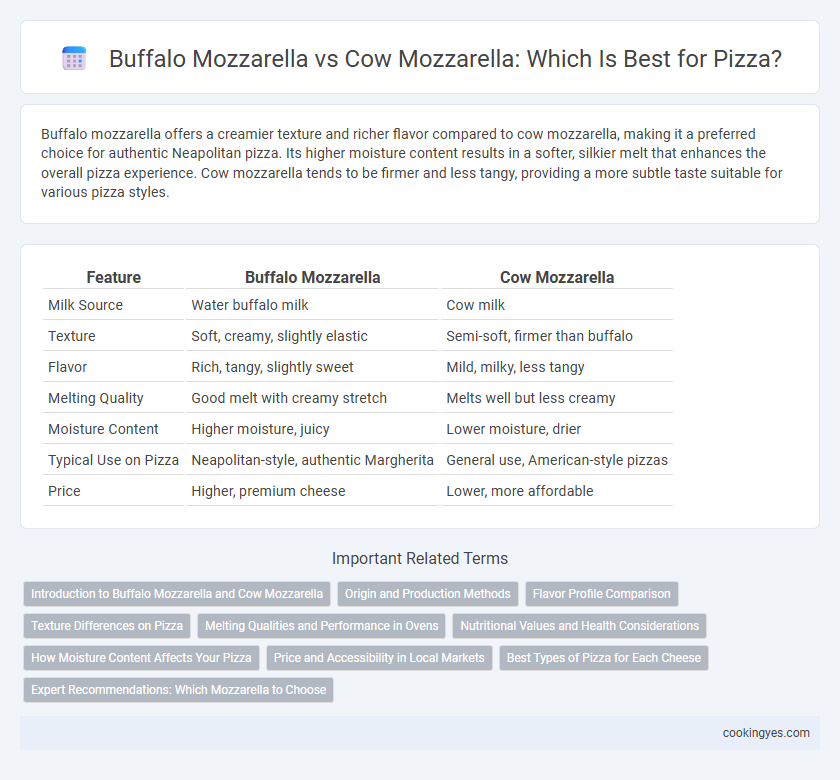 Buffalo Mozzarella vs Cow Mozzarella: Which Is Best for Pizza?

Buffalo mozzarella offers a creamier texture and richer flavor compared to cow mozzarella, making it a preferred choice for authentic Neapolitan pizza. Its higher moisture content results in a softer, silkier melt that enhances the overall pizza experience. Cow mozzarella tends to be firmer and less tangy, providing a more subtle taste suitable for various pizza styles.

| Feature | Buffalo Mozzarella | Cow Mozzarella |
|---|---|---|
| Milk Source | Water buffalo milk | Cow milk |
| Texture | Soft, creamy, slightly elastic | Semi-soft, firmer than buffalo |
| Flavor | Rich, tangy, slightly sweet | Mild, milky, less tangy |
| Melting Quality | Good melt with creamy stretch | Melts well but less creamy |
| Moisture Content | Higher moisture, juicy | Lower moisture, drier |
| Typical Use on Pizza | Neapolitan-style, authentic Margherita | General use, American-style pizzas |
| Price | Higher, premium cheese | Lower, more affordable |

Important Related Terms

Introduction to Buffalo Mozzarella and Cow Mozzarella
Origin and Production Methods
Flavor Profile Comparison
Texture Differences on Pizza
Melting Qualities and Performance in Ovens
Nutritional Values and Health Considerations
How Moisture Content Affects Your Pizza
Price and Accessibility in Local Markets
Best Types of Pizza for Each Cheese
Expert Recommendations: Which Mozzarella to Choose

cookingyes.com