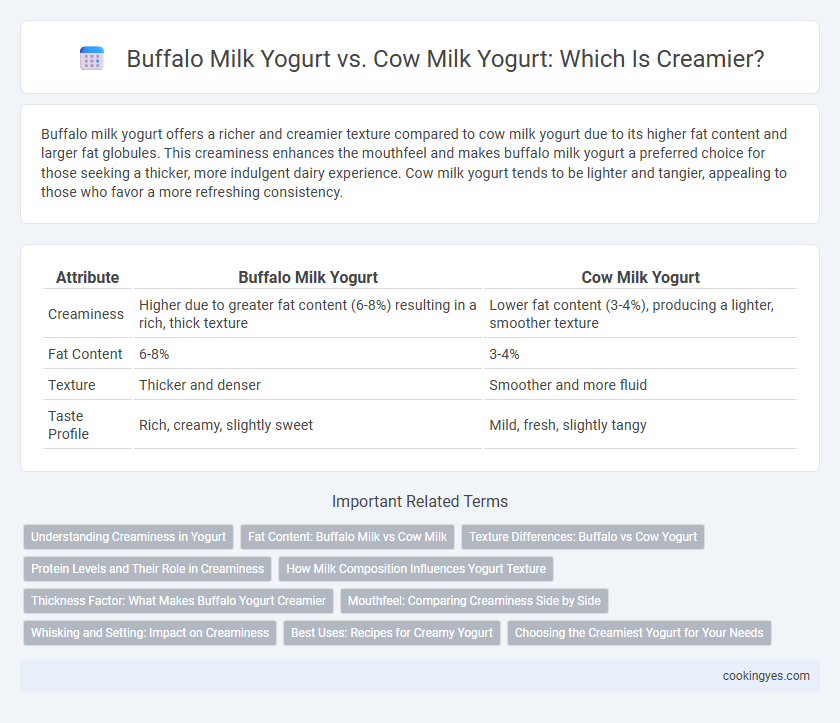 Buffalo Milk Yogurt vs. Cow Milk Yogurt: Which Is Creamier?

Buffalo milk yogurt offers a richer and creamier texture compared to cow milk yogurt due to its higher fat content and larger fat globules. This creaminess enhances the mouthfeel and makes buffalo milk yogurt a preferred choice for those seeking a thicker, more indulgent dairy experience. Cow milk yogurt tends to be lighter and tangier, appealing to those who favor a more refreshing consistency.

| Attribute | Buffalo Milk Yogurt | Cow Milk Yogurt |
|---|---|---|
| Creaminess | Higher due to greater fat content (6-8%) resulting in a rich, thick texture | Lower fat content (3-4%), producing a lighter, smoother texture |
| Fat Content | 6-8% | 3-4% |
| Texture | Thicker and denser | Smoother and more fluid |
| Taste Profile | Rich, creamy, slightly sweet | Mild, fresh, slightly tangy |

Important Related Terms

Understanding Creaminess in Yogurt
Fat Content: Buffalo Milk vs Cow Milk
Texture Differences: Buffalo vs Cow Yogurt
Protein Levels and Their Role in Creaminess
How Milk Composition Influences Yogurt Texture
Thickness Factor: What Makes Buffalo Yogurt Creamier
Mouthfeel: Comparing Creaminess Side by Side
Whisking and Setting: Impact on Creaminess
Best Uses: Recipes for Creamy Yogurt
Choosing the Creamiest Yogurt for Your Needs

cookingyes.com