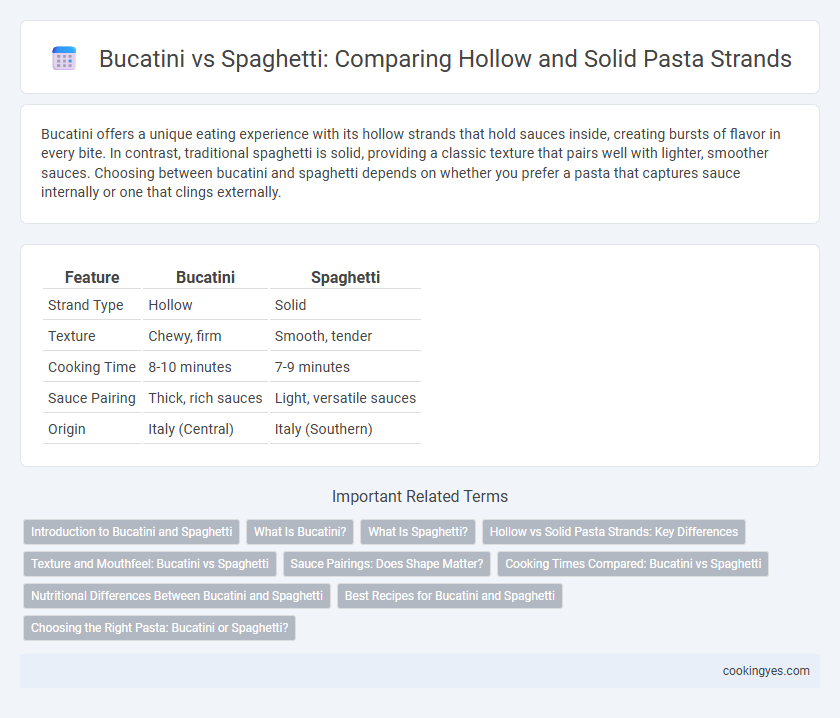 Bucatini vs Spaghetti: Comparing Hollow and Solid Pasta Strands

Bucatini offers a unique eating experience with its hollow strands that hold sauces inside, creating bursts of flavor in every bite. In contrast, traditional spaghetti is solid, providing a classic texture that pairs well with lighter, smoother sauces. Choosing between bucatini and spaghetti depends on whether you prefer a pasta that captures sauce internally or one that clings externally.

| Feature | Bucatini | Spaghetti |
|---|---|---|
| Strand Type | Hollow | Solid |
| Texture | Chewy, firm | Smooth, tender |
| Cooking Time | 8-10 minutes | 7-9 minutes |
| Sauce Pairing | Thick, rich sauces | Light, versatile sauces |
| Origin | Italy (Central) | Italy (Southern) |

Important Related Terms

Introduction to Bucatini and Spaghetti
What Is Bucatini?
What Is Spaghetti?
Hollow vs Solid Pasta Strands: Key Differences
Texture and Mouthfeel: Bucatini vs Spaghetti
Sauce Pairings: Does Shape Matter?
Cooking Times Compared: Bucatini vs Spaghetti
Nutritional Differences Between Bucatini and Spaghetti
Best Recipes for Bucatini and Spaghetti
Choosing the Right Pasta: Bucatini or Spaghetti?

cookingyes.com