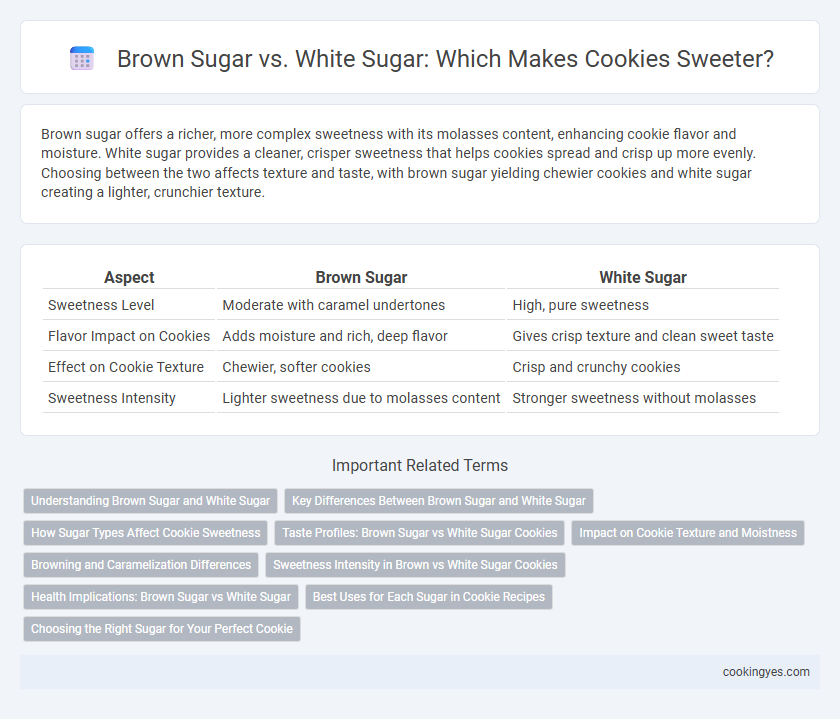 Brown Sugar vs. White Sugar: Which Makes Cookies Sweeter?

Brown sugar offers a richer, more complex sweetness with its molasses content, enhancing cookie flavor and moisture. White sugar provides a cleaner, crisper sweetness that helps cookies spread and crisp up more evenly. Choosing between the two affects texture and taste, with brown sugar yielding chewier cookies and white sugar creating a lighter, crunchier texture.

| Aspect | Brown Sugar | White Sugar |
|---|---|---|
| Sweetness Level | Moderate with caramel undertones | High, pure sweetness |
| Flavor Impact on Cookies | Adds moisture and rich, deep flavor | Gives crisp texture and clean sweet taste |
| Effect on Cookie Texture | Chewier, softer cookies | Crisp and crunchy cookies |
| Sweetness Intensity | Lighter sweetness due to molasses content | Stronger sweetness without molasses |

Important Related Terms

Understanding Brown Sugar and White Sugar

Key Differences Between Brown Sugar and White Sugar

How Sugar Types Affect Cookie Sweetness

Taste Profiles: Brown Sugar vs White Sugar Cookies

Impact on Cookie Texture and Moistness

Browning and Caramelization Differences

Sweetness Intensity in Brown vs White Sugar Cookies

Health Implications: Brown Sugar vs White Sugar

Best Uses for Each Sugar in Cookie Recipes

Choosing the Right Sugar for Your Perfect Cookie

cookingyes.com