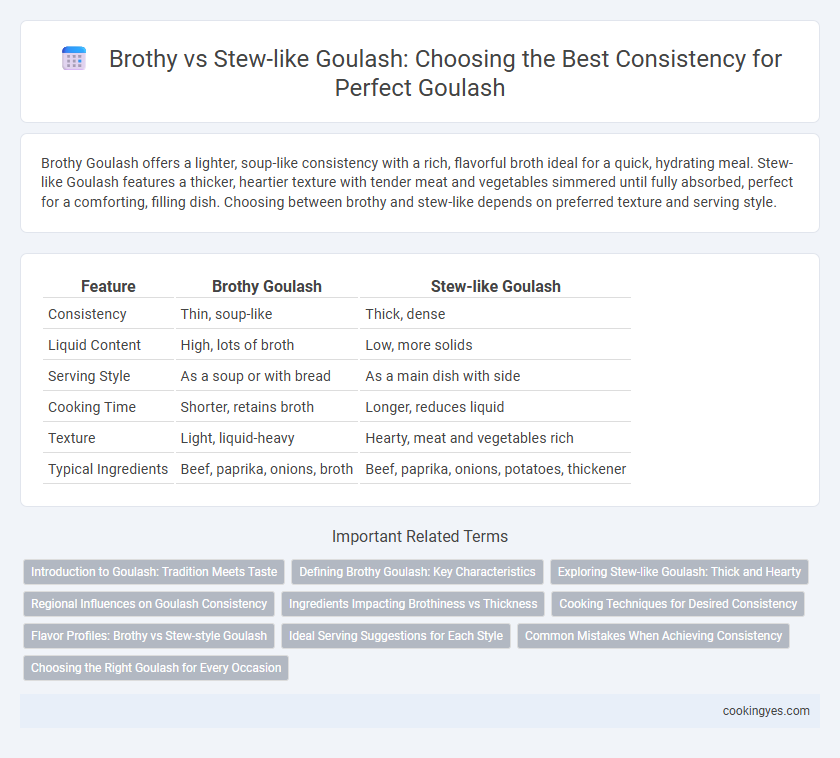 Brothy vs Stew-like Goulash: Choosing the Best Consistency for Perfect Goulash

Brothy Goulash offers a lighter, soup-like consistency with a rich, flavorful broth ideal for a quick, hydrating meal. Stew-like Goulash features a thicker, heartier texture with tender meat and vegetables simmered until fully absorbed, perfect for a comforting, filling dish. Choosing between brothy and stew-like depends on preferred texture and serving style.

| Feature | Brothy Goulash | Stew-like Goulash |
|---|---|---|
| Consistency | Thin, soup-like | Thick, dense |
| Liquid Content | High, lots of broth | Low, more solids |
| Serving Style | As a soup or with bread | As a main dish with side |
| Cooking Time | Shorter, retains broth | Longer, reduces liquid |
| Texture | Light, liquid-heavy | Hearty, meat and vegetables rich |
| Typical Ingredients | Beef, paprika, onions, broth | Beef, paprika, onions, potatoes, thickener |

Important Related Terms

Introduction to Goulash: Tradition Meets Taste
Defining Brothy Goulash: Key Characteristics
Exploring Stew-like Goulash: Thick and Hearty
Regional Influences on Goulash Consistency
Ingredients Impacting Brothiness vs Thickness
Cooking Techniques for Desired Consistency
Flavor Profiles: Brothy vs Stew-style Goulash
Ideal Serving Suggestions for Each Style
Common Mistakes When Achieving Consistency
Choosing the Right Goulash for Every Occasion

cookingyes.com