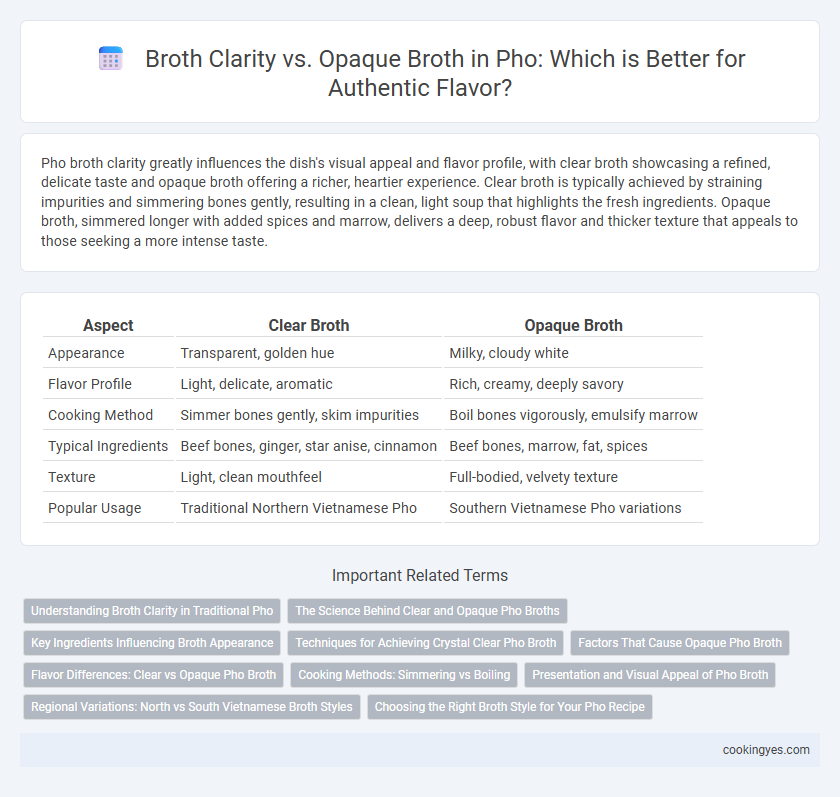 Broth Clarity vs. Opaque Broth in Pho: Which is Better for Authentic Flavor?

Pho broth clarity greatly influences the dish's visual appeal and flavor profile, with clear broth showcasing a refined, delicate taste and opaque broth offering a richer, heartier experience. Clear broth is typically achieved by straining impurities and simmering bones gently, resulting in a clean, light soup that highlights the fresh ingredients. Opaque broth, simmered longer with added spices and marrow, delivers a deep, robust flavor and thicker texture that appeals to those seeking a more intense taste.

| Aspect | Clear Broth | Opaque Broth |
|---|---|---|
| Appearance | Transparent, golden hue | Milky, cloudy white |
| Flavor Profile | Light, delicate, aromatic | Rich, creamy, deeply savory |
| Cooking Method | Simmer bones gently, skim impurities | Boil bones vigorously, emulsify marrow |
| Typical Ingredients | Beef bones, ginger, star anise, cinnamon | Beef bones, marrow, fat, spices |
| Texture | Light, clean mouthfeel | Full-bodied, velvety texture |
| Popular Usage | Traditional Northern Vietnamese Pho | Southern Vietnamese Pho variations |

Important Related Terms

Understanding Broth Clarity in Traditional Pho
The Science Behind Clear and Opaque Pho Broths
Key Ingredients Influencing Broth Appearance
Techniques for Achieving Crystal Clear Pho Broth
Factors That Cause Opaque Pho Broth
Flavor Differences: Clear vs Opaque Pho Broth
Cooking Methods: Simmering vs Boiling
Presentation and Visual Appeal of Pho Broth
Regional Variations: North vs South Vietnamese Broth Styles
Choosing the Right Broth Style for Your Pho Recipe

cookingyes.com