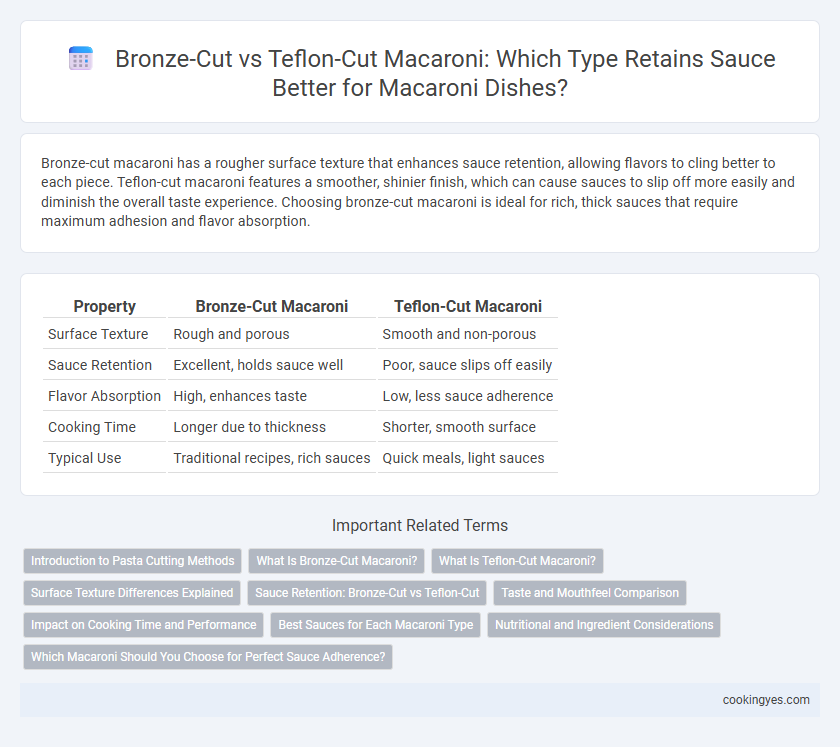 Bronze-Cut vs Teflon-Cut Macaroni: Which Type Retains Sauce Better for Macaroni Dishes?

Bronze-cut macaroni has a rougher surface texture that enhances sauce retention, allowing flavors to cling better to each piece. Teflon-cut macaroni features a smoother, shinier finish, which can cause sauces to slip off more easily and diminish the overall taste experience. Choosing bronze-cut macaroni is ideal for rich, thick sauces that require maximum adhesion and flavor absorption.

| Property | Bronze-Cut Macaroni | Teflon-Cut Macaroni |
|---|---|---|
| Surface Texture | Rough and porous | Smooth and non-porous |
| Sauce Retention | Excellent, holds sauce well | Poor, sauce slips off easily |
| Flavor Absorption | High, enhances taste | Low, less sauce adherence |
| Cooking Time | Longer due to thickness | Shorter, smooth surface |
| Typical Use | Traditional recipes, rich sauces | Quick meals, light sauces |

Important Related Terms

Introduction to Pasta Cutting Methods
What Is Bronze-Cut Macaroni?
What Is Teflon-Cut Macaroni?
Surface Texture Differences Explained
Sauce Retention: Bronze-Cut vs Teflon-Cut
Taste and Mouthfeel Comparison
Impact on Cooking Time and Performance
Best Sauces for Each Macaroni Type
Nutritional and Ingredient Considerations
Which Macaroni Should You Choose for Perfect Sauce Adherence?

cookingyes.com