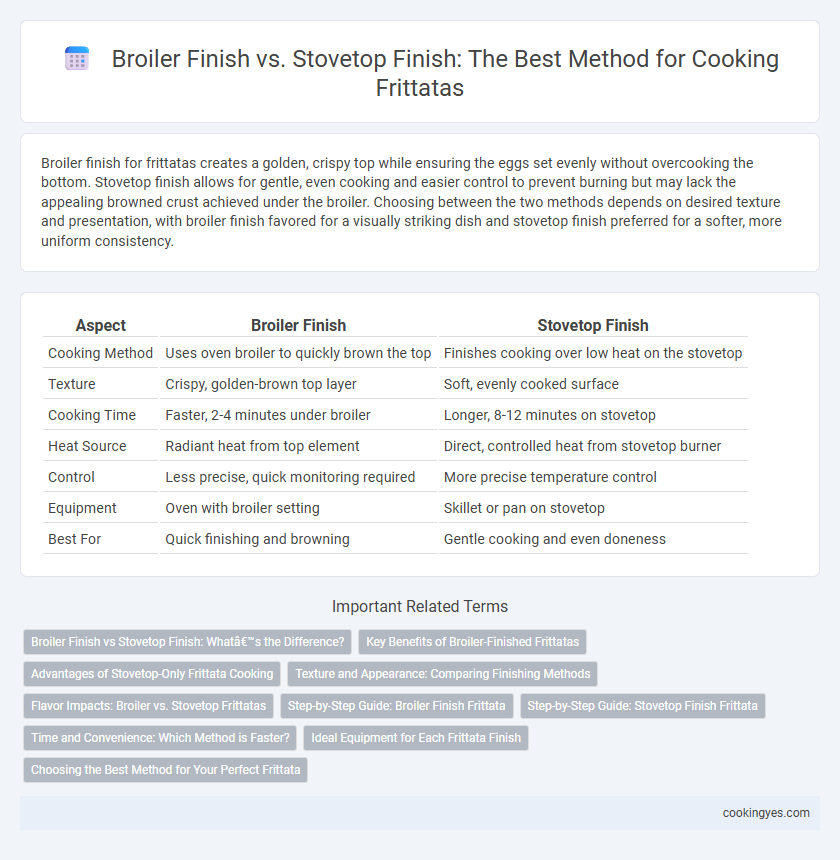 Broiler Finish vs. Stovetop Finish: The Best Method for Cooking Frittatas

Broiler finish for frittatas creates a golden, crispy top while ensuring the eggs set evenly without overcooking the bottom. Stovetop finish allows for gentle, even cooking and easier control to prevent burning but may lack the appealing browned crust achieved under the broiler. Choosing between the two methods depends on desired texture and presentation, with broiler finish favored for a visually striking dish and stovetop finish preferred for a softer, more uniform consistency.

| Aspect | Broiler Finish | Stovetop Finish |
|---|---|---|
| Cooking Method | Uses oven broiler to quickly brown the top | Finishes cooking over low heat on the stovetop |
| Texture | Crispy, golden-brown top layer | Soft, evenly cooked surface |
| Cooking Time | Faster, 2-4 minutes under broiler | Longer, 8-12 minutes on stovetop |
| Heat Source | Radiant heat from top element | Direct, controlled heat from stovetop burner |
| Control | Less precise, quick monitoring required | More precise temperature control |
| Equipment | Oven with broiler setting | Skillet or pan on stovetop |
| Best For | Quick finishing and browning | Gentle cooking and even doneness |

Important Related Terms

Broiler Finish vs Stovetop Finish: Whatâ€™s the Difference?

Key Benefits of Broiler-Finished Frittatas

Advantages of Stovetop-Only Frittata Cooking

Texture and Appearance: Comparing Finishing Methods

Flavor Impacts: Broiler vs. Stovetop Frittatas

Step-by-Step Guide: Broiler Finish Frittata

Step-by-Step Guide: Stovetop Finish Frittata

Time and Convenience: Which Method is Faster?

Ideal Equipment for Each Frittata Finish

Choosing the Best Method for Your Perfect Frittata

cookingyes.com