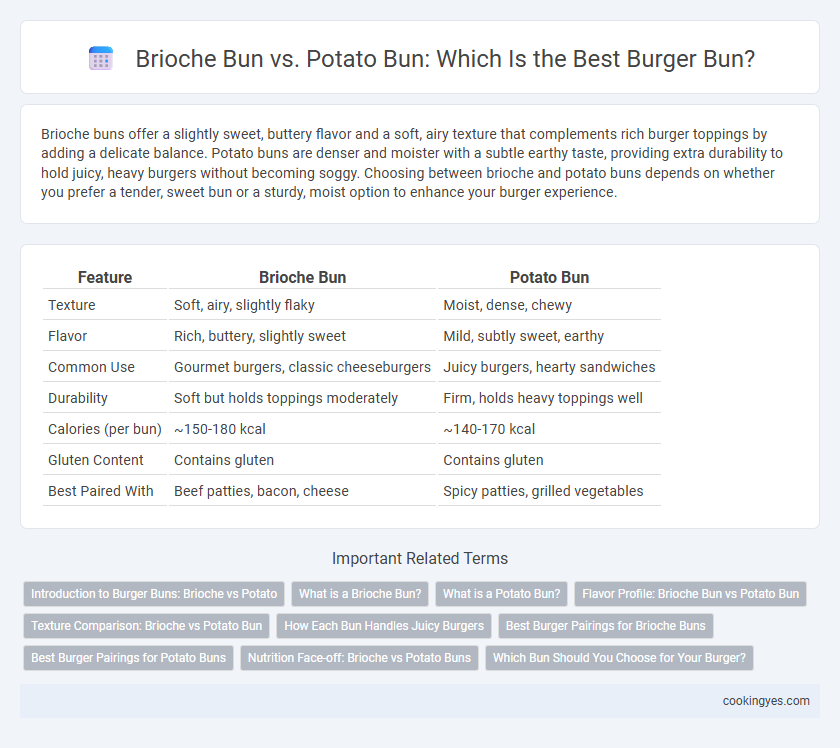 Brioche Bun vs. Potato Bun: Which Is the Best Burger Bun?

Brioche buns offer a slightly sweet, buttery flavor and a soft, airy texture that complements rich burger toppings by adding a delicate balance. Potato buns are denser and moister with a subtle earthy taste, providing extra durability to hold juicy, heavy burgers without becoming soggy. Choosing between brioche and potato buns depends on whether you prefer a tender, sweet bun or a sturdy, moist option to enhance your burger experience.

| Feature | Brioche Bun | Potato Bun |
|---|---|---|
| Texture | Soft, airy, slightly flaky | Moist, dense, chewy |
| Flavor | Rich, buttery, slightly sweet | Mild, subtly sweet, earthy |
| Common Use | Gourmet burgers, classic cheeseburgers | Juicy burgers, hearty sandwiches |
| Durability | Soft but holds toppings moderately | Firm, holds heavy toppings well |
| Calories (per bun) | ~150-180 kcal | ~140-170 kcal |
| Gluten Content | Contains gluten | Contains gluten |
| Best Paired With | Beef patties, bacon, cheese | Spicy patties, grilled vegetables |

Important Related Terms

Introduction to Burger Buns: Brioche vs Potato
What is a Brioche Bun?
What is a Potato Bun?
Flavor Profile: Brioche Bun vs Potato Bun
Texture Comparison: Brioche vs Potato Bun
How Each Bun Handles Juicy Burgers
Best Burger Pairings for Brioche Buns
Best Burger Pairings for Potato Buns
Nutrition Face-off: Brioche vs Potato Buns
Which Bun Should You Choose for Your Burger?

cookingyes.com