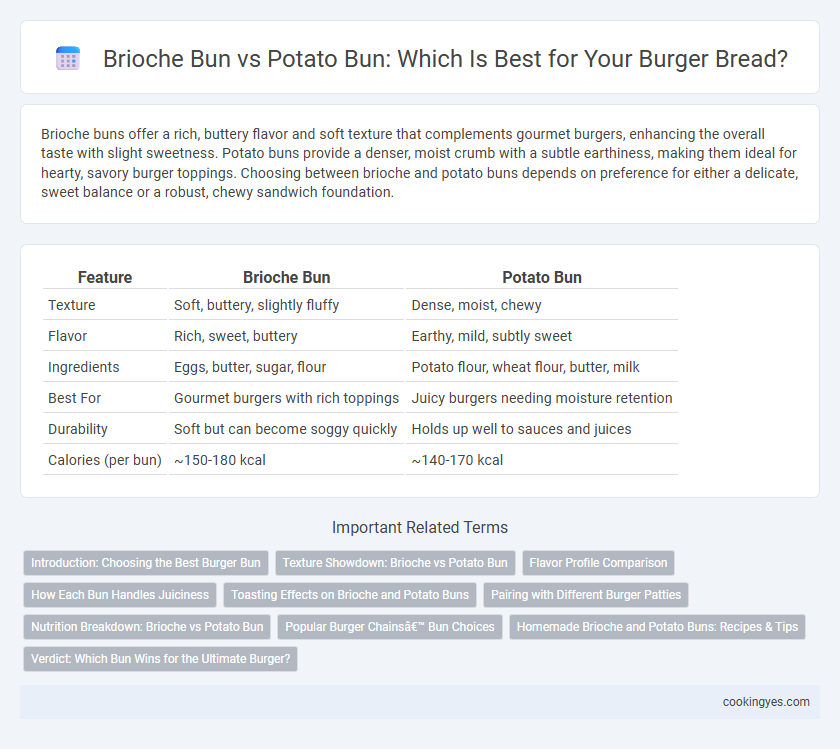 Brioche Bun vs Potato Bun: Which Is Best for Your Burger Bread?

Brioche buns offer a rich, buttery flavor and soft texture that complements gourmet burgers, enhancing the overall taste with slight sweetness. Potato buns provide a denser, moist crumb with a subtle earthiness, making them ideal for hearty, savory burger toppings. Choosing between brioche and potato buns depends on preference for either a delicate, sweet balance or a robust, chewy sandwich foundation.

| Feature | Brioche Bun | Potato Bun |
|---|---|---|
| Texture | Soft, buttery, slightly fluffy | Dense, moist, chewy |
| Flavor | Rich, sweet, buttery | Earthy, mild, subtly sweet |
| Ingredients | Eggs, butter, sugar, flour | Potato flour, wheat flour, butter, milk |
| Best For | Gourmet burgers with rich toppings | Juicy burgers needing moisture retention |
| Durability | Soft but can become soggy quickly | Holds up well to sauces and juices |
| Calories (per bun) | ~150-180 kcal | ~140-170 kcal |

Important Related Terms

Introduction: Choosing the Best Burger Bun
Texture Showdown: Brioche vs Potato Bun
Flavor Profile Comparison
How Each Bun Handles Juiciness
Toasting Effects on Brioche and Potato Buns
Pairing with Different Burger Patties
Nutrition Breakdown: Brioche vs Potato Bun
Popular Burger Chainsâ€™ Bun Choices
Homemade Brioche and Potato Buns: Recipes & Tips
Verdict: Which Bun Wins for the Ultimate Burger?

cookingyes.com