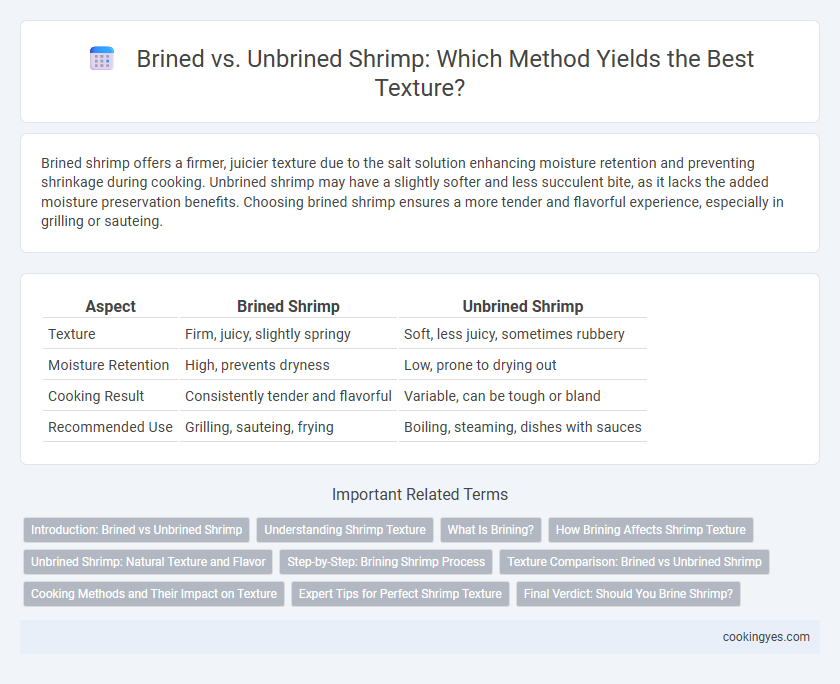 Brined vs. Unbrined Shrimp: Which Method Yields the Best Texture?

Brined shrimp offers a firmer, juicier texture due to the salt solution enhancing moisture retention and preventing shrinkage during cooking. Unbrined shrimp may have a slightly softer and less succulent bite, as it lacks the added moisture preservation benefits. Choosing brined shrimp ensures a more tender and flavorful experience, especially in grilling or sauteing.

| Aspect | Brined Shrimp | Unbrined Shrimp |
|---|---|---|
| Texture | Firm, juicy, slightly springy | Soft, less juicy, sometimes rubbery |
| Moisture Retention | High, prevents dryness | Low, prone to drying out |
| Cooking Result | Consistently tender and flavorful | Variable, can be tough or bland |
| Recommended Use | Grilling, sauteing, frying | Boiling, steaming, dishes with sauces |

Important Related Terms

Introduction: Brined vs Unbrined Shrimp
Understanding Shrimp Texture
What Is Brining?
How Brining Affects Shrimp Texture
Unbrined Shrimp: Natural Texture and Flavor
Step-by-Step: Brining Shrimp Process
Texture Comparison: Brined vs Unbrined Shrimp
Cooking Methods and Their Impact on Texture
Expert Tips for Perfect Shrimp Texture
Final Verdict: Should You Brine Shrimp?

cookingyes.com