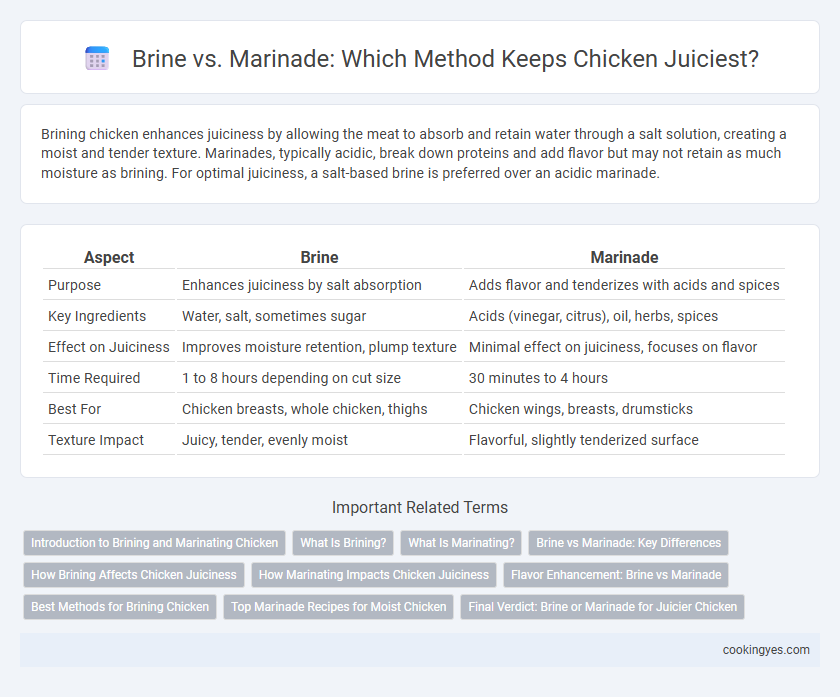 Brine vs. Marinade: Which Method Keeps Chicken Juiciest?

Brining chicken enhances juiciness by allowing the meat to absorb and retain water through a salt solution, creating a moist and tender texture. Marinades, typically acidic, break down proteins and add flavor but may not retain as much moisture as brining. For optimal juiciness, a salt-based brine is preferred over an acidic marinade.

| Aspect | Brine | Marinade |
|---|---|---|
| Purpose | Enhances juiciness by salt absorption | Adds flavor and tenderizes with acids and spices |
| Key Ingredients | Water, salt, sometimes sugar | Acids (vinegar, citrus), oil, herbs, spices |
| Effect on Juiciness | Improves moisture retention, plump texture | Minimal effect on juiciness, focuses on flavor |
| Time Required | 1 to 8 hours depending on cut size | 30 minutes to 4 hours |
| Best For | Chicken breasts, whole chicken, thighs | Chicken wings, breasts, drumsticks |
| Texture Impact | Juicy, tender, evenly moist | Flavorful, slightly tenderized surface |

Important Related Terms

Introduction to Brining and Marinating Chicken
What Is Brining?
What Is Marinating?
Brine vs Marinade: Key Differences
How Brining Affects Chicken Juiciness
How Marinating Impacts Chicken Juiciness
Flavor Enhancement: Brine vs Marinade
Best Methods for Brining Chicken
Top Marinade Recipes for Moist Chicken
Final Verdict: Brine or Marinade for Juicier Chicken

cookingyes.com