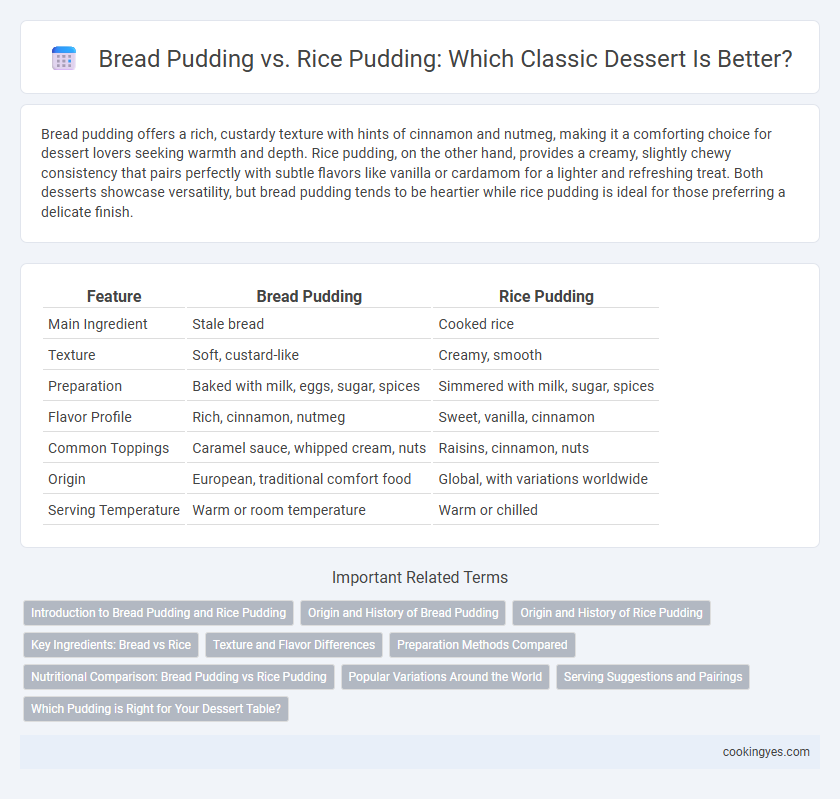 Bread Pudding vs. Rice Pudding: Which Classic Dessert Is Better?

Bread pudding offers a rich, custardy texture with hints of cinnamon and nutmeg, making it a comforting choice for dessert lovers seeking warmth and depth. Rice pudding, on the other hand, provides a creamy, slightly chewy consistency that pairs perfectly with subtle flavors like vanilla or cardamom for a lighter and refreshing treat. Both desserts showcase versatility, but bread pudding tends to be heartier while rice pudding is ideal for those preferring a delicate finish.

| Feature | Bread Pudding | Rice Pudding |
|---|---|---|
| Main Ingredient | Stale bread | Cooked rice |
| Texture | Soft, custard-like | Creamy, smooth |
| Preparation | Baked with milk, eggs, sugar, spices | Simmered with milk, sugar, spices |
| Flavor Profile | Rich, cinnamon, nutmeg | Sweet, vanilla, cinnamon |
| Common Toppings | Caramel sauce, whipped cream, nuts | Raisins, cinnamon, nuts |
| Origin | European, traditional comfort food | Global, with variations worldwide |
| Serving Temperature | Warm or room temperature | Warm or chilled |

Important Related Terms

Introduction to Bread Pudding and Rice Pudding
Origin and History of Bread Pudding
Origin and History of Rice Pudding
Key Ingredients: Bread vs Rice
Texture and Flavor Differences
Preparation Methods Compared
Nutritional Comparison: Bread Pudding vs Rice Pudding
Popular Variations Around the World
Serving Suggestions and Pairings
Which Pudding is Right for Your Dessert Table?

cookingyes.com