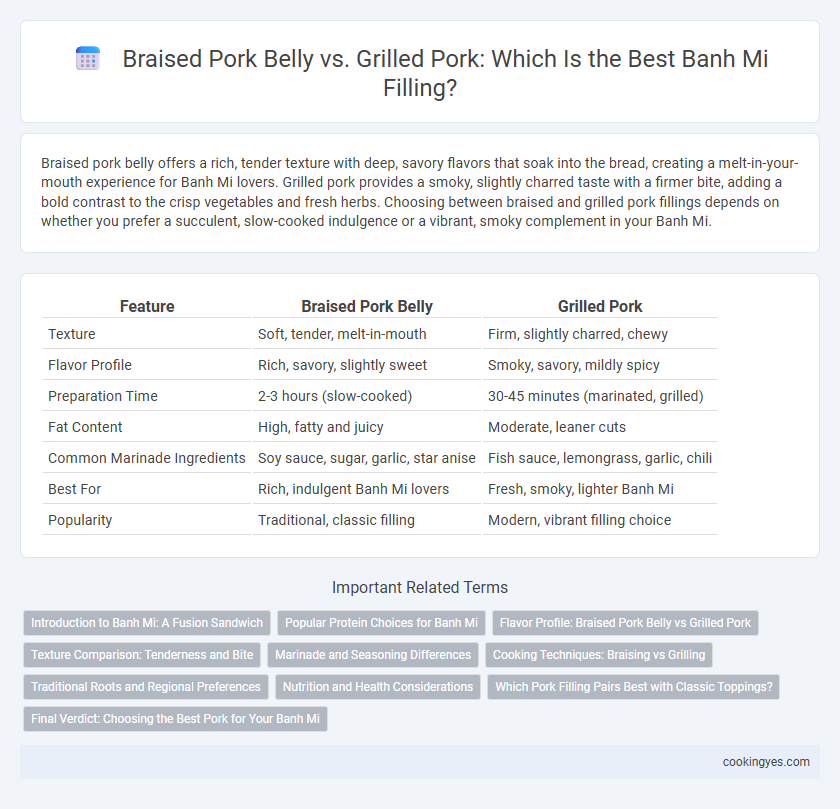 Braised Pork Belly vs. Grilled Pork: Which Is the Best Banh Mi Filling?

Braised pork belly offers a rich, tender texture with deep, savory flavors that soak into the bread, creating a melt-in-your-mouth experience for Banh Mi lovers. Grilled pork provides a smoky, slightly charred taste with a firmer bite, adding a bold contrast to the crisp vegetables and fresh herbs. Choosing between braised and grilled pork fillings depends on whether you prefer a succulent, slow-cooked indulgence or a vibrant, smoky complement in your Banh Mi.

| Feature | Braised Pork Belly | Grilled Pork |
|---|---|---|
| Texture | Soft, tender, melt-in-mouth | Firm, slightly charred, chewy |
| Flavor Profile | Rich, savory, slightly sweet | Smoky, savory, mildly spicy |
| Preparation Time | 2-3 hours (slow-cooked) | 30-45 minutes (marinated, grilled) |
| Fat Content | High, fatty and juicy | Moderate, leaner cuts |
| Common Marinade Ingredients | Soy sauce, sugar, garlic, star anise | Fish sauce, lemongrass, garlic, chili |
| Best For | Rich, indulgent Banh Mi lovers | Fresh, smoky, lighter Banh Mi |
| Popularity | Traditional, classic filling | Modern, vibrant filling choice |

Important Related Terms

Introduction to Banh Mi: A Fusion Sandwich
Popular Protein Choices for Banh Mi
Flavor Profile: Braised Pork Belly vs Grilled Pork
Texture Comparison: Tenderness and Bite
Marinade and Seasoning Differences
Cooking Techniques: Braising vs Grilling
Traditional Roots and Regional Preferences
Nutrition and Health Considerations
Which Pork Filling Pairs Best with Classic Toppings?
Final Verdict: Choosing the Best Pork for Your Banh Mi

cookingyes.com