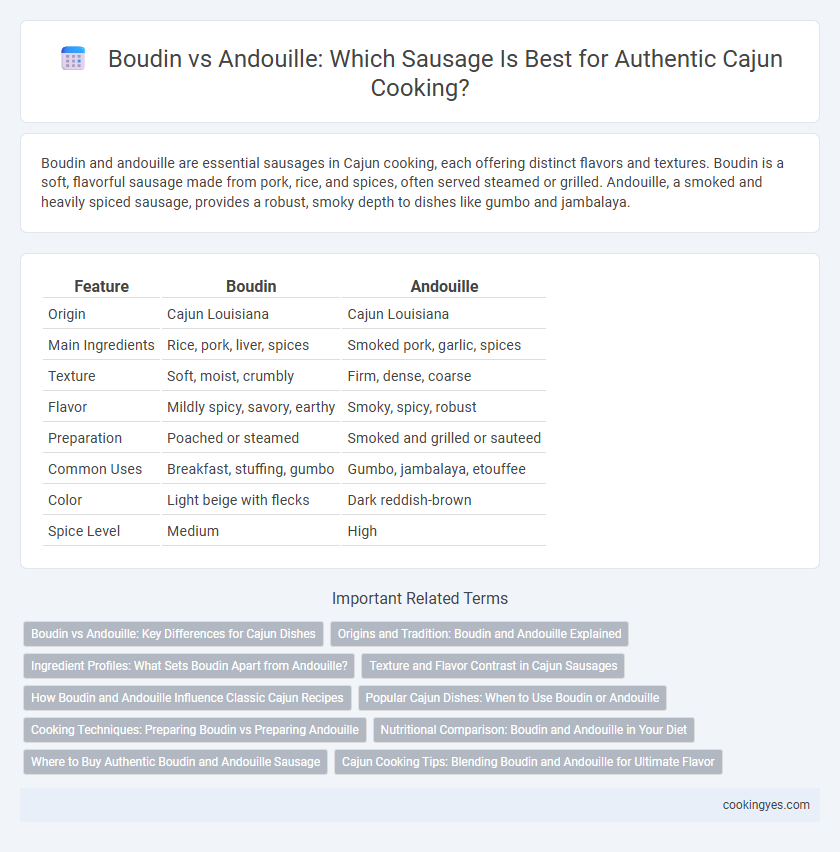 Boudin vs Andouille: Which Sausage Is Best for Authentic Cajun Cooking?

Boudin and andouille are essential sausages in Cajun cooking, each offering distinct flavors and textures. Boudin is a soft, flavorful sausage made from pork, rice, and spices, often served steamed or grilled. Andouille, a smoked and heavily spiced sausage, provides a robust, smoky depth to dishes like gumbo and jambalaya.

| Feature | Boudin | Andouille |
|---|---|---|
| Origin | Cajun Louisiana | Cajun Louisiana |
| Main Ingredients | Rice, pork, liver, spices | Smoked pork, garlic, spices |
| Texture | Soft, moist, crumbly | Firm, dense, coarse |
| Flavor | Mildly spicy, savory, earthy | Smoky, spicy, robust |
| Preparation | Poached or steamed | Smoked and grilled or sauteed |
| Common Uses | Breakfast, stuffing, gumbo | Gumbo, jambalaya, etouffee |
| Color | Light beige with flecks | Dark reddish-brown |
| Spice Level | Medium | High |

Important Related Terms

Boudin vs Andouille: Key Differences for Cajun Dishes
Origins and Tradition: Boudin and Andouille Explained
Ingredient Profiles: What Sets Boudin Apart from Andouille?
Texture and Flavor Contrast in Cajun Sausages
How Boudin and Andouille Influence Classic Cajun Recipes
Popular Cajun Dishes: When to Use Boudin or Andouille
Cooking Techniques: Preparing Boudin vs Preparing Andouille
Nutritional Comparison: Boudin and Andouille in Your Diet
Where to Buy Authentic Boudin and Andouille Sausage
Cajun Cooking Tips: Blending Boudin and Andouille for Ultimate Flavor

cookingyes.com