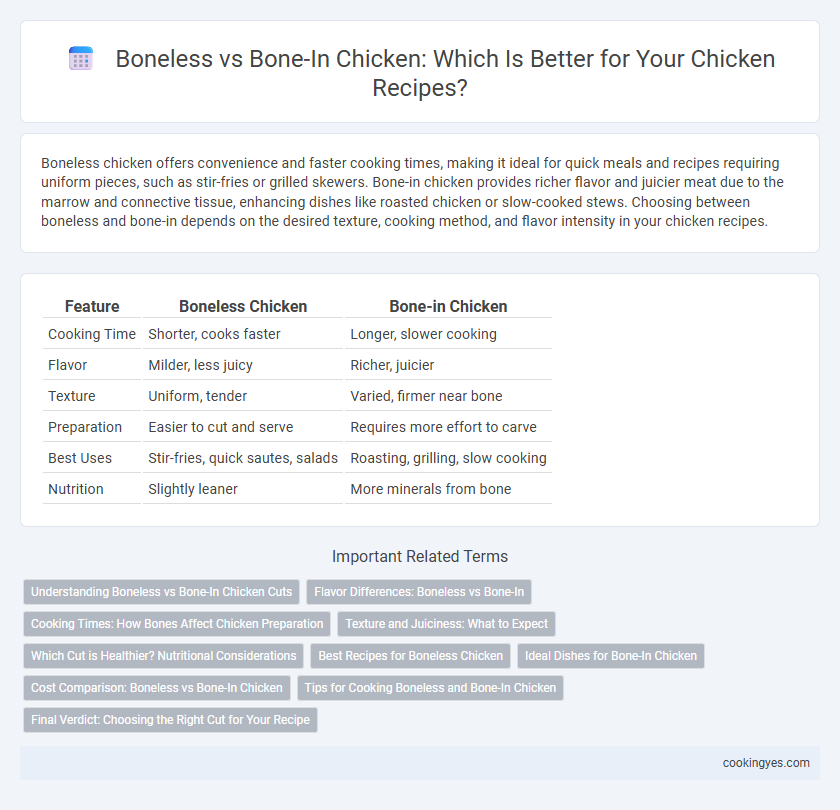 Boneless vs Bone-In Chicken: Which Is Better for Your Chicken Recipes?

Boneless chicken offers convenience and faster cooking times, making it ideal for quick meals and recipes requiring uniform pieces, such as stir-fries or grilled skewers. Bone-in chicken provides richer flavor and juicier meat due to the marrow and connective tissue, enhancing dishes like roasted chicken or slow-cooked stews. Choosing between boneless and bone-in depends on the desired texture, cooking method, and flavor intensity in your chicken recipes.

| Feature | Boneless Chicken | Bone-in Chicken |
|---|---|---|
| Cooking Time | Shorter, cooks faster | Longer, slower cooking |
| Flavor | Milder, less juicy | Richer, juicier |
| Texture | Uniform, tender | Varied, firmer near bone |
| Preparation | Easier to cut and serve | Requires more effort to carve |
| Best Uses | Stir-fries, quick sautes, salads | Roasting, grilling, slow cooking |
| Nutrition | Slightly leaner | More minerals from bone |

Important Related Terms

Understanding Boneless vs Bone-In Chicken Cuts
Flavor Differences: Boneless vs Bone-In
Cooking Times: How Bones Affect Chicken Preparation
Texture and Juiciness: What to Expect
Which Cut is Healthier? Nutritional Considerations
Best Recipes for Boneless Chicken
Ideal Dishes for Bone-In Chicken
Cost Comparison: Boneless vs Bone-In Chicken
Tips for Cooking Boneless and Bone-In Chicken
Final Verdict: Choosing the Right Cut for Your Recipe

cookingyes.com