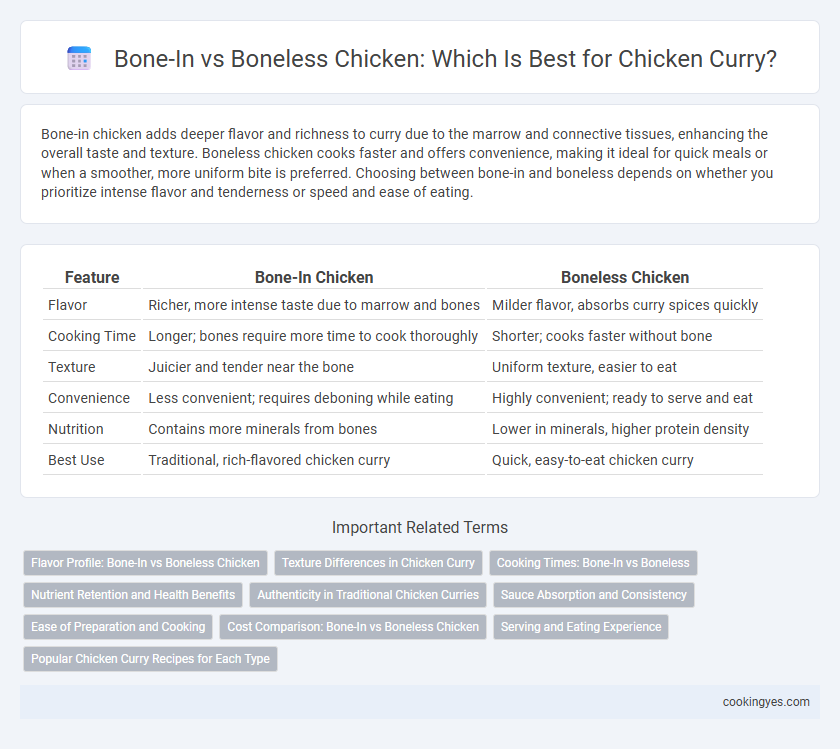 Bone-In vs Boneless Chicken: Which Is Best for Chicken Curry?

Bone-in chicken adds deeper flavor and richness to curry due to the marrow and connective tissues, enhancing the overall taste and texture. Boneless chicken cooks faster and offers convenience, making it ideal for quick meals or when a smoother, more uniform bite is preferred. Choosing between bone-in and boneless depends on whether you prioritize intense flavor and tenderness or speed and ease of eating.

| Feature | Bone-In Chicken | Boneless Chicken |
|---|---|---|
| Flavor | Richer, more intense taste due to marrow and bones | Milder flavor, absorbs curry spices quickly |
| Cooking Time | Longer; bones require more time to cook thoroughly | Shorter; cooks faster without bone |
| Texture | Juicier and tender near the bone | Uniform texture, easier to eat |
| Convenience | Less convenient; requires deboning while eating | Highly convenient; ready to serve and eat |
| Nutrition | Contains more minerals from bones | Lower in minerals, higher protein density |
| Best Use | Traditional, rich-flavored chicken curry | Quick, easy-to-eat chicken curry |

Important Related Terms

Flavor Profile: Bone-In vs Boneless Chicken
Texture Differences in Chicken Curry
Cooking Times: Bone-In vs Boneless
Nutrient Retention and Health Benefits
Authenticity in Traditional Chicken Curries
Sauce Absorption and Consistency
Ease of Preparation and Cooking
Cost Comparison: Bone-In vs Boneless Chicken
Serving and Eating Experience
Popular Chicken Curry Recipes for Each Type

cookingyes.com