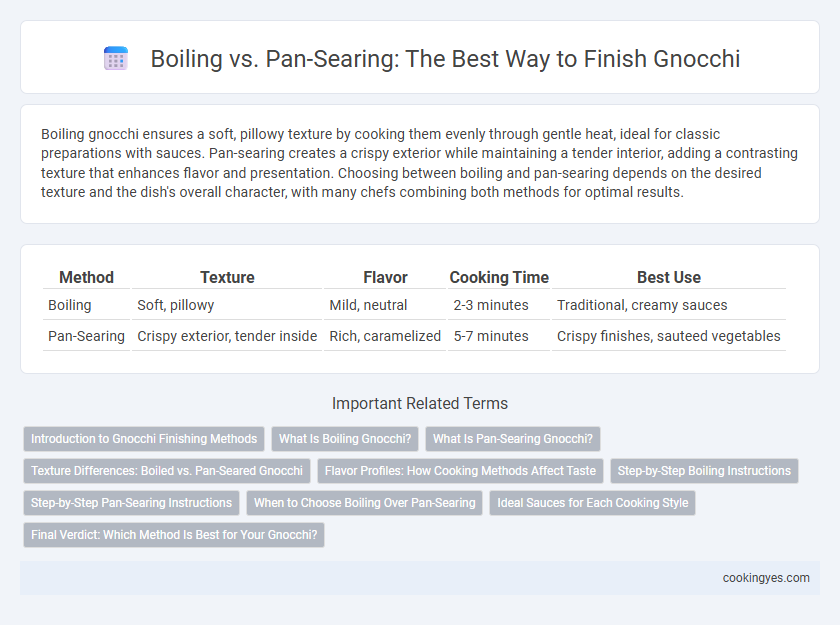 Boiling vs. Pan-Searing: The Best Way to Finish Gnocchi

Boiling gnocchi ensures a soft, pillowy texture by cooking them evenly through gentle heat, ideal for classic preparations with sauces. Pan-searing creates a crispy exterior while maintaining a tender interior, adding a contrasting texture that enhances flavor and presentation. Choosing between boiling and pan-searing depends on the desired texture and the dish's overall character, with many chefs combining both methods for optimal results.

| Method | Texture | Flavor | Cooking Time | Best Use |
|---|---|---|---|---|
| Boiling | Soft, pillowy | Mild, neutral | 2-3 minutes | Traditional, creamy sauces |
| Pan-Searing | Crispy exterior, tender inside | Rich, caramelized | 5-7 minutes | Crispy finishes, sauteed vegetables |

Important Related Terms

Introduction to Gnocchi Finishing Methods
What Is Boiling Gnocchi?
What Is Pan-Searing Gnocchi?
Texture Differences: Boiled vs. Pan-Seared Gnocchi
Flavor Profiles: How Cooking Methods Affect Taste
Step-by-Step Boiling Instructions
Step-by-Step Pan-Searing Instructions
When to Choose Boiling Over Pan-Searing
Ideal Sauces for Each Cooking Style
Final Verdict: Which Method Is Best for Your Gnocchi?

cookingyes.com