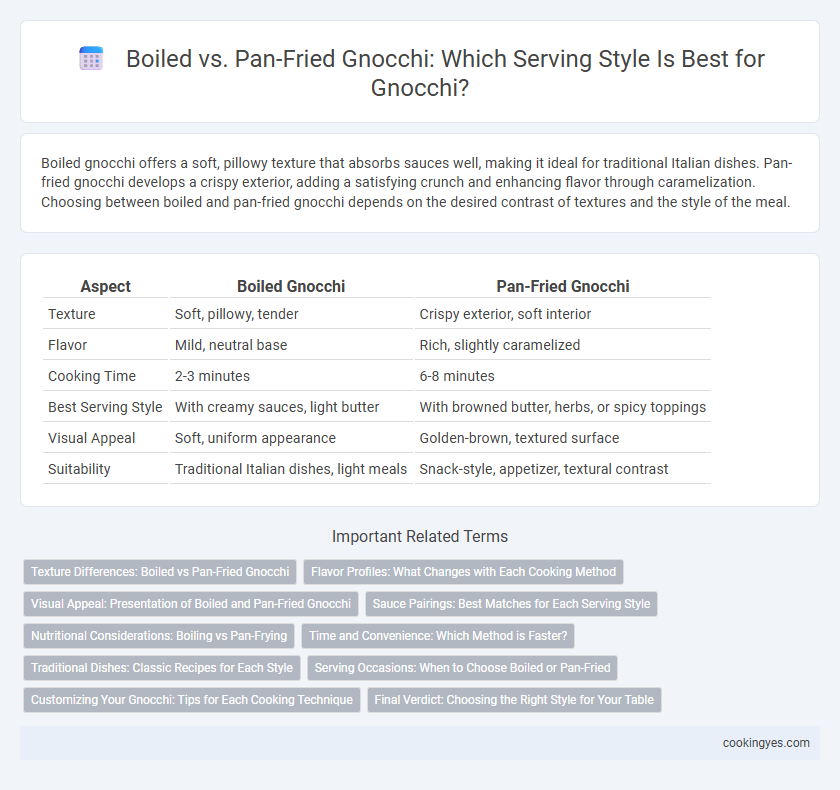 Boiled vs. Pan-Fried Gnocchi: Which Serving Style Is Best for Gnocchi?

Boiled gnocchi offers a soft, pillowy texture that absorbs sauces well, making it ideal for traditional Italian dishes. Pan-fried gnocchi develops a crispy exterior, adding a satisfying crunch and enhancing flavor through caramelization. Choosing between boiled and pan-fried gnocchi depends on the desired contrast of textures and the style of the meal.

| Aspect | Boiled Gnocchi | Pan-Fried Gnocchi |
|---|---|---|
| Texture | Soft, pillowy, tender | Crispy exterior, soft interior |
| Flavor | Mild, neutral base | Rich, slightly caramelized |
| Cooking Time | 2-3 minutes | 6-8 minutes |
| Best Serving Style | With creamy sauces, light butter | With browned butter, herbs, or spicy toppings |
| Visual Appeal | Soft, uniform appearance | Golden-brown, textured surface |
| Suitability | Traditional Italian dishes, light meals | Snack-style, appetizer, textural contrast |

Important Related Terms

Texture Differences: Boiled vs Pan-Fried Gnocchi
Flavor Profiles: What Changes with Each Cooking Method
Visual Appeal: Presentation of Boiled and Pan-Fried Gnocchi
Sauce Pairings: Best Matches for Each Serving Style
Nutritional Considerations: Boiling vs Pan-Frying
Time and Convenience: Which Method is Faster?
Traditional Dishes: Classic Recipes for Each Style
Serving Occasions: When to Choose Boiled or Pan-Fried
Customizing Your Gnocchi: Tips for Each Cooking Technique
Final Verdict: Choosing the Right Style for Your Table

cookingyes.com