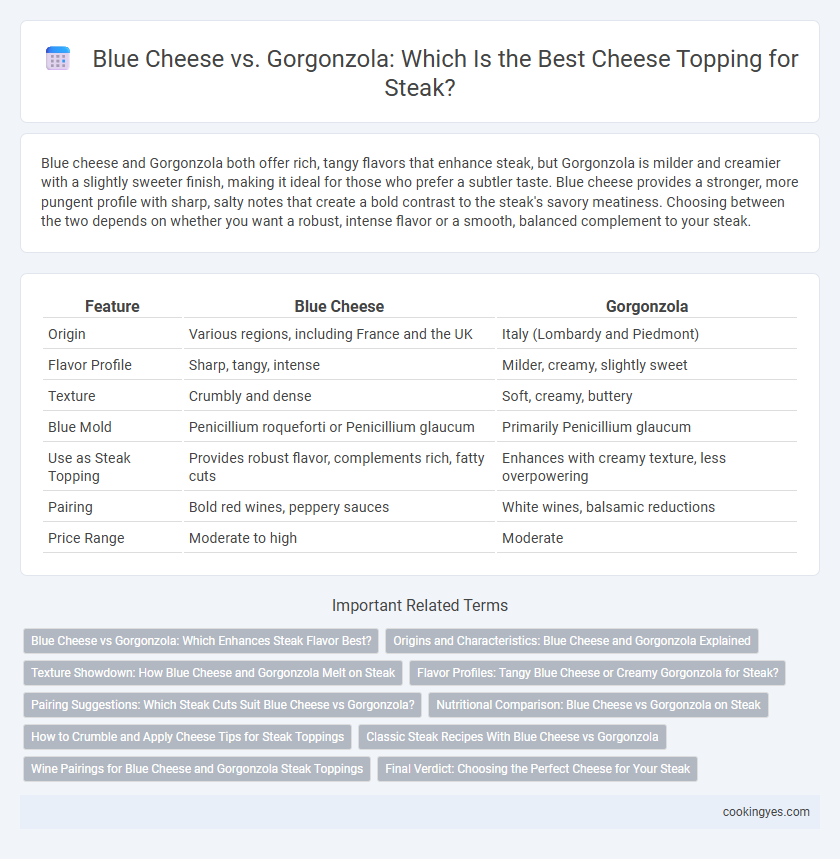 Blue Cheese vs. Gorgonzola: Which Is the Best Cheese Topping for Steak?

Blue cheese and Gorgonzola both offer rich, tangy flavors that enhance steak, but Gorgonzola is milder and creamier with a slightly sweeter finish, making it ideal for those who prefer a subtler taste. Blue cheese provides a stronger, more pungent profile with sharp, salty notes that create a bold contrast to the steak's savory meatiness. Choosing between the two depends on whether you want a robust, intense flavor or a smooth, balanced complement to your steak.

| Feature | Blue Cheese | Gorgonzola |
|---|---|---|
| Origin | Various regions, including France and the UK | Italy (Lombardy and Piedmont) |
| Flavor Profile | Sharp, tangy, intense | Milder, creamy, slightly sweet |
| Texture | Crumbly and dense | Soft, creamy, buttery |
| Blue Mold | Penicillium roqueforti or Penicillium glaucum | Primarily Penicillium glaucum |
| Use as Steak Topping | Provides robust flavor, complements rich, fatty cuts | Enhances with creamy texture, less overpowering |
| Pairing | Bold red wines, peppery sauces | White wines, balsamic reductions |
| Price Range | Moderate to high | Moderate |

Important Related Terms

Blue Cheese vs Gorgonzola: Which Enhances Steak Flavor Best?
Origins and Characteristics: Blue Cheese and Gorgonzola Explained
Texture Showdown: How Blue Cheese and Gorgonzola Melt on Steak
Flavor Profiles: Tangy Blue Cheese or Creamy Gorgonzola for Steak?
Pairing Suggestions: Which Steak Cuts Suit Blue Cheese vs Gorgonzola?
Nutritional Comparison: Blue Cheese vs Gorgonzola on Steak
How to Crumble and Apply Cheese Tips for Steak Toppings
Classic Steak Recipes With Blue Cheese vs Gorgonzola
Wine Pairings for Blue Cheese and Gorgonzola Steak Toppings
Final Verdict: Choosing the Perfect Cheese for Your Steak

cookingyes.com