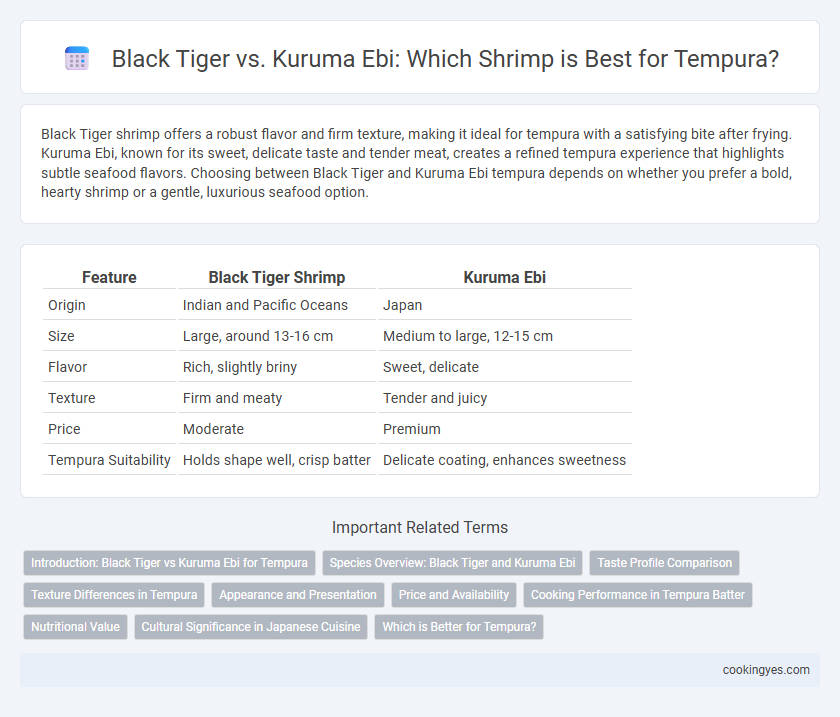 Black Tiger vs. Kuruma Ebi: Which Shrimp is Best for Tempura?

Black Tiger shrimp offers a robust flavor and firm texture, making it ideal for tempura with a satisfying bite after frying. Kuruma Ebi, known for its sweet, delicate taste and tender meat, creates a refined tempura experience that highlights subtle seafood flavors. Choosing between Black Tiger and Kuruma Ebi tempura depends on whether you prefer a bold, hearty shrimp or a gentle, luxurious seafood option.

| Feature | Black Tiger Shrimp | Kuruma Ebi |
|---|---|---|
| Origin | Indian and Pacific Oceans | Japan |
| Size | Large, around 13-16 cm | Medium to large, 12-15 cm |
| Flavor | Rich, slightly briny | Sweet, delicate |
| Texture | Firm and meaty | Tender and juicy |
| Price | Moderate | Premium |
| Tempura Suitability | Holds shape well, crisp batter | Delicate coating, enhances sweetness |

Important Related Terms

Introduction: Black Tiger vs Kuruma Ebi for Tempura
Species Overview: Black Tiger and Kuruma Ebi
Taste Profile Comparison
Texture Differences in Tempura
Appearance and Presentation
Price and Availability
Cooking Performance in Tempura Batter
Nutritional Value
Cultural Significance in Japanese Cuisine
Which is Better for Tempura?

cookingyes.com