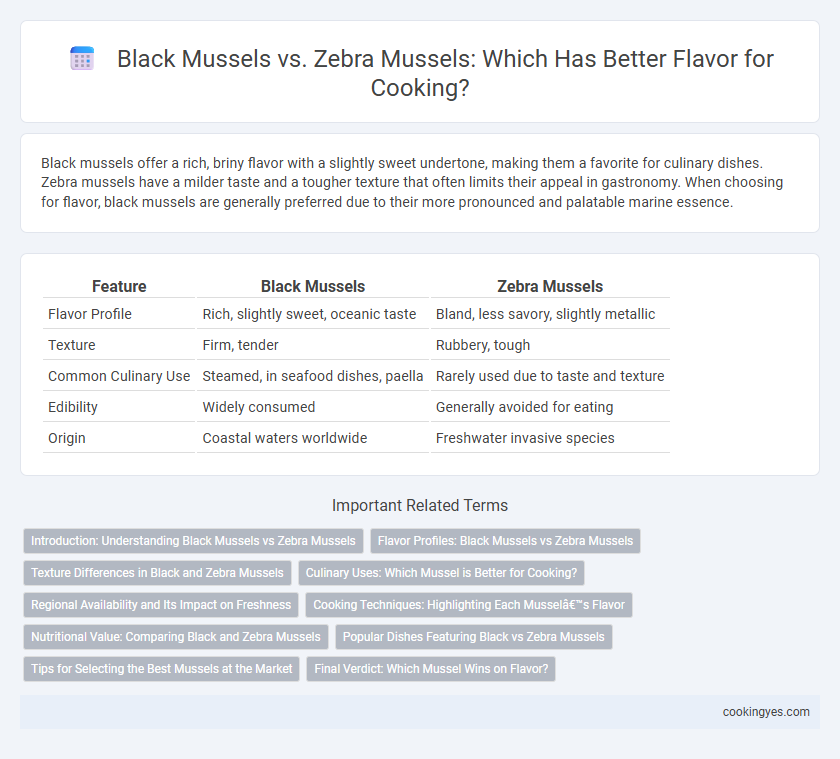 Black Mussels vs. Zebra Mussels: Which Has Better Flavor for Cooking?

Black mussels offer a rich, briny flavor with a slightly sweet undertone, making them a favorite for culinary dishes. Zebra mussels have a milder taste and a tougher texture that often limits their appeal in gastronomy. When choosing for flavor, black mussels are generally preferred due to their more pronounced and palatable marine essence.

| Feature | Black Mussels | Zebra Mussels |
|---|---|---|
| Flavor Profile | Rich, slightly sweet, oceanic taste | Bland, less savory, slightly metallic |
| Texture | Firm, tender | Rubbery, tough |
| Common Culinary Use | Steamed, in seafood dishes, paella | Rarely used due to taste and texture |
| Edibility | Widely consumed | Generally avoided for eating |
| Origin | Coastal waters worldwide | Freshwater invasive species |

Important Related Terms

Introduction: Understanding Black Mussels vs Zebra Mussels
Flavor Profiles: Black Mussels vs Zebra Mussels
Texture Differences in Black and Zebra Mussels
Culinary Uses: Which Mussel is Better for Cooking?
Regional Availability and Its Impact on Freshness
Cooking Techniques: Highlighting Each Musselâ€™s Flavor
Nutritional Value: Comparing Black and Zebra Mussels
Popular Dishes Featuring Black vs Zebra Mussels
Tips for Selecting the Best Mussels at the Market
Final Verdict: Which Mussel Wins on Flavor?

cookingyes.com