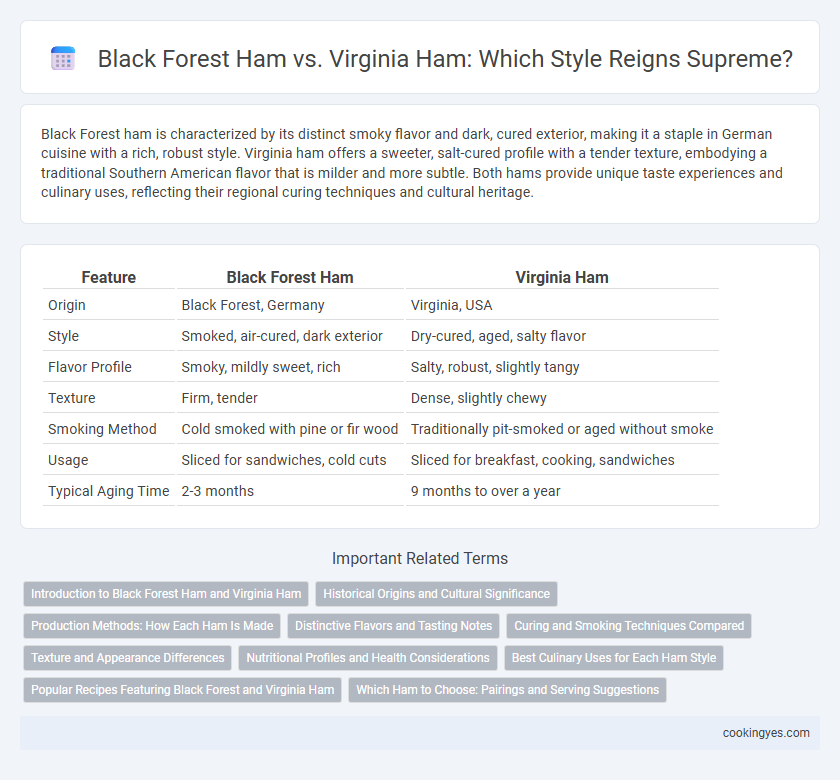 Black Forest Ham vs. Virginia Ham: Which Style Reigns Supreme?

Black Forest ham is characterized by its distinct smoky flavor and dark, cured exterior, making it a staple in German cuisine with a rich, robust style. Virginia ham offers a sweeter, salt-cured profile with a tender texture, embodying a traditional Southern American flavor that is milder and more subtle. Both hams provide unique taste experiences and culinary uses, reflecting their regional curing techniques and cultural heritage.

| Feature | Black Forest Ham | Virginia Ham |
|---|---|---|
| Origin | Black Forest, Germany | Virginia, USA |
| Style | Smoked, air-cured, dark exterior | Dry-cured, aged, salty flavor |
| Flavor Profile | Smoky, mildly sweet, rich | Salty, robust, slightly tangy |
| Texture | Firm, tender | Dense, slightly chewy |
| Smoking Method | Cold smoked with pine or fir wood | Traditionally pit-smoked or aged without smoke |
| Usage | Sliced for sandwiches, cold cuts | Sliced for breakfast, cooking, sandwiches |
| Typical Aging Time | 2-3 months | 9 months to over a year |

Important Related Terms

Introduction to Black Forest Ham and Virginia Ham
Historical Origins and Cultural Significance
Production Methods: How Each Ham Is Made
Distinctive Flavors and Tasting Notes
Curing and Smoking Techniques Compared
Texture and Appearance Differences
Nutritional Profiles and Health Considerations
Best Culinary Uses for Each Ham Style
Popular Recipes Featuring Black Forest and Virginia Ham
Which Ham to Choose: Pairings and Serving Suggestions

cookingyes.com