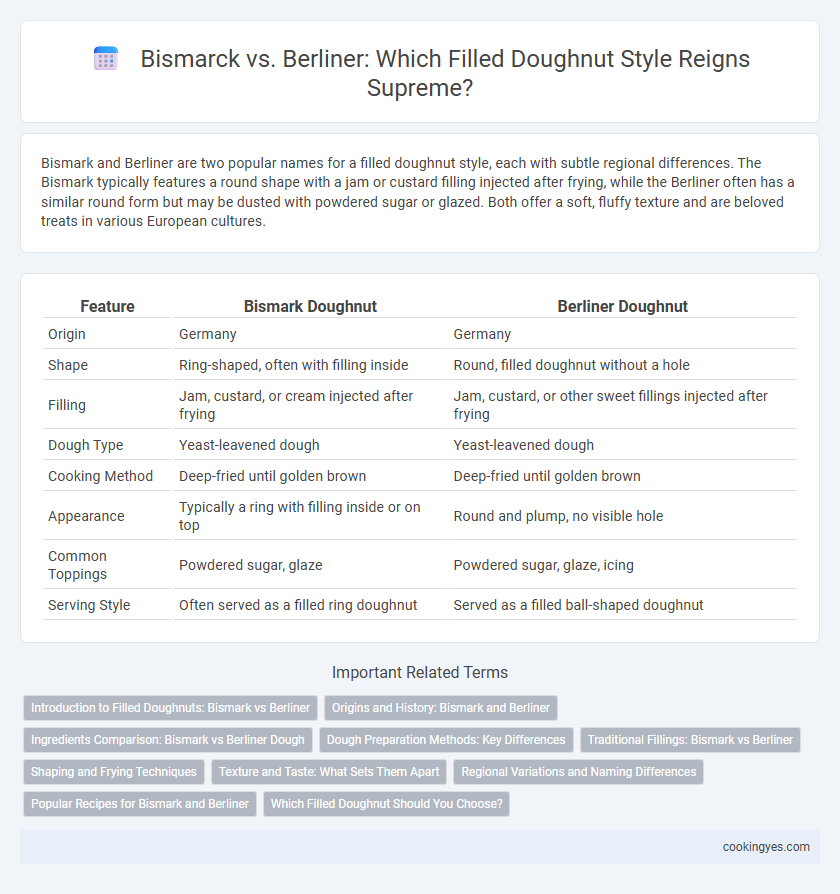 Bismarck vs. Berliner: Which Filled Doughnut Style Reigns Supreme?

Bismark and Berliner are two popular names for a filled doughnut style, each with subtle regional differences. The Bismark typically features a round shape with a jam or custard filling injected after frying, while the Berliner often has a similar round form but may be dusted with powdered sugar or glazed. Both offer a soft, fluffy texture and are beloved treats in various European cultures.

| Feature | Bismark Doughnut | Berliner Doughnut |
|---|---|---|
| Origin | Germany | Germany |
| Shape | Ring-shaped, often with filling inside | Round, filled doughnut without a hole |
| Filling | Jam, custard, or cream injected after frying | Jam, custard, or other sweet fillings injected after frying |
| Dough Type | Yeast-leavened dough | Yeast-leavened dough |
| Cooking Method | Deep-fried until golden brown | Deep-fried until golden brown |
| Appearance | Typically a ring with filling inside or on top | Round and plump, no visible hole |
| Common Toppings | Powdered sugar, glaze | Powdered sugar, glaze, icing |
| Serving Style | Often served as a filled ring doughnut | Served as a filled ball-shaped doughnut |

Important Related Terms

Introduction to Filled Doughnuts: Bismark vs Berliner
Origins and History: Bismark and Berliner
Ingredients Comparison: Bismark vs Berliner Dough
Dough Preparation Methods: Key Differences
Traditional Fillings: Bismark vs Berliner
Shaping and Frying Techniques
Texture and Taste: What Sets Them Apart
Regional Variations and Naming Differences
Popular Recipes for Bismark and Berliner
Which Filled Doughnut Should You Choose?

cookingyes.com