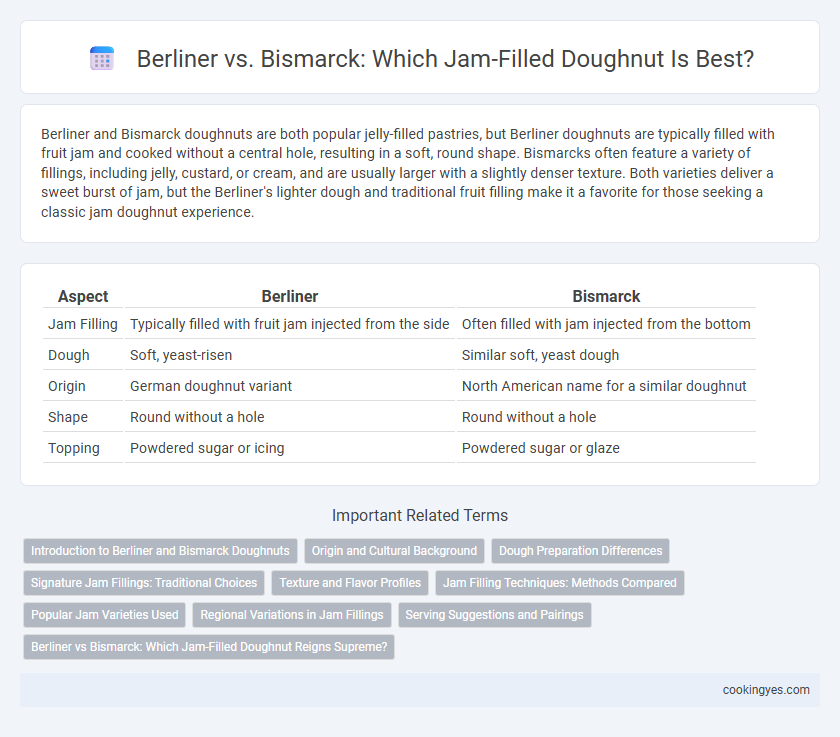 Berliner vs. Bismarck: Which Jam-Filled Doughnut Is Best?

Berliner and Bismarck doughnuts are both popular jelly-filled pastries, but Berliner doughnuts are typically filled with fruit jam and cooked without a central hole, resulting in a soft, round shape. Bismarcks often feature a variety of fillings, including jelly, custard, or cream, and are usually larger with a slightly denser texture. Both varieties deliver a sweet burst of jam, but the Berliner's lighter dough and traditional fruit filling make it a favorite for those seeking a classic jam doughnut experience.

| Aspect | Berliner | Bismarck |
|---|---|---|
| Jam Filling | Typically filled with fruit jam injected from the side | Often filled with jam injected from the bottom |
| Dough | Soft, yeast-risen | Similar soft, yeast dough |
| Origin | German doughnut variant | North American name for a similar doughnut |
| Shape | Round without a hole | Round without a hole |
| Topping | Powdered sugar or icing | Powdered sugar or glaze |

Important Related Terms

Introduction to Berliner and Bismarck Doughnuts

Origin and Cultural Background

Dough Preparation Differences

Signature Jam Fillings: Traditional Choices

Texture and Flavor Profiles

Jam Filling Techniques: Methods Compared

Popular Jam Varieties Used

Regional Variations in Jam Fillings

Serving Suggestions and Pairings

Berliner vs Bismarck: Which Jam-Filled Doughnut Reigns Supreme?

cookingyes.com